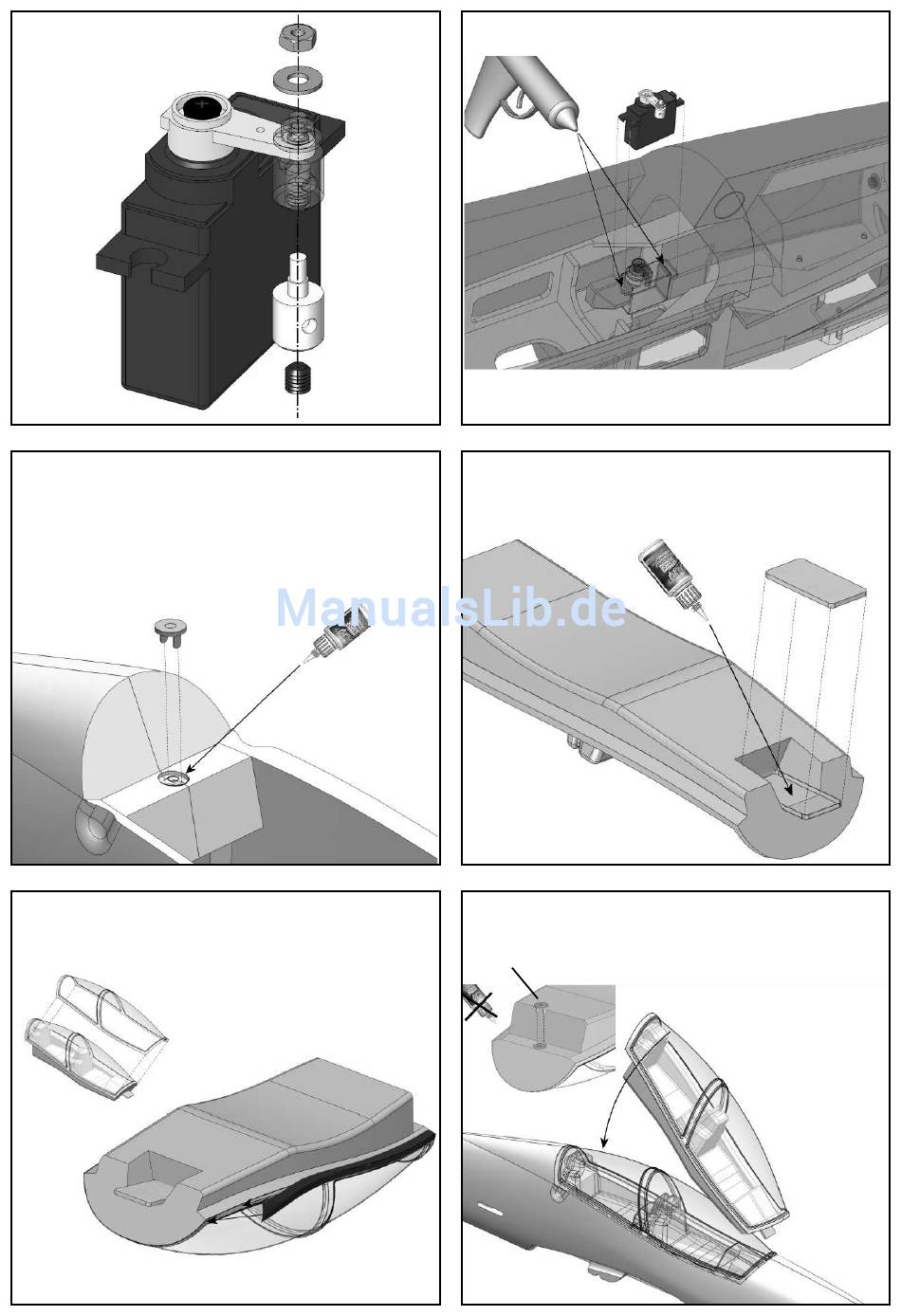 ManualsLib.de