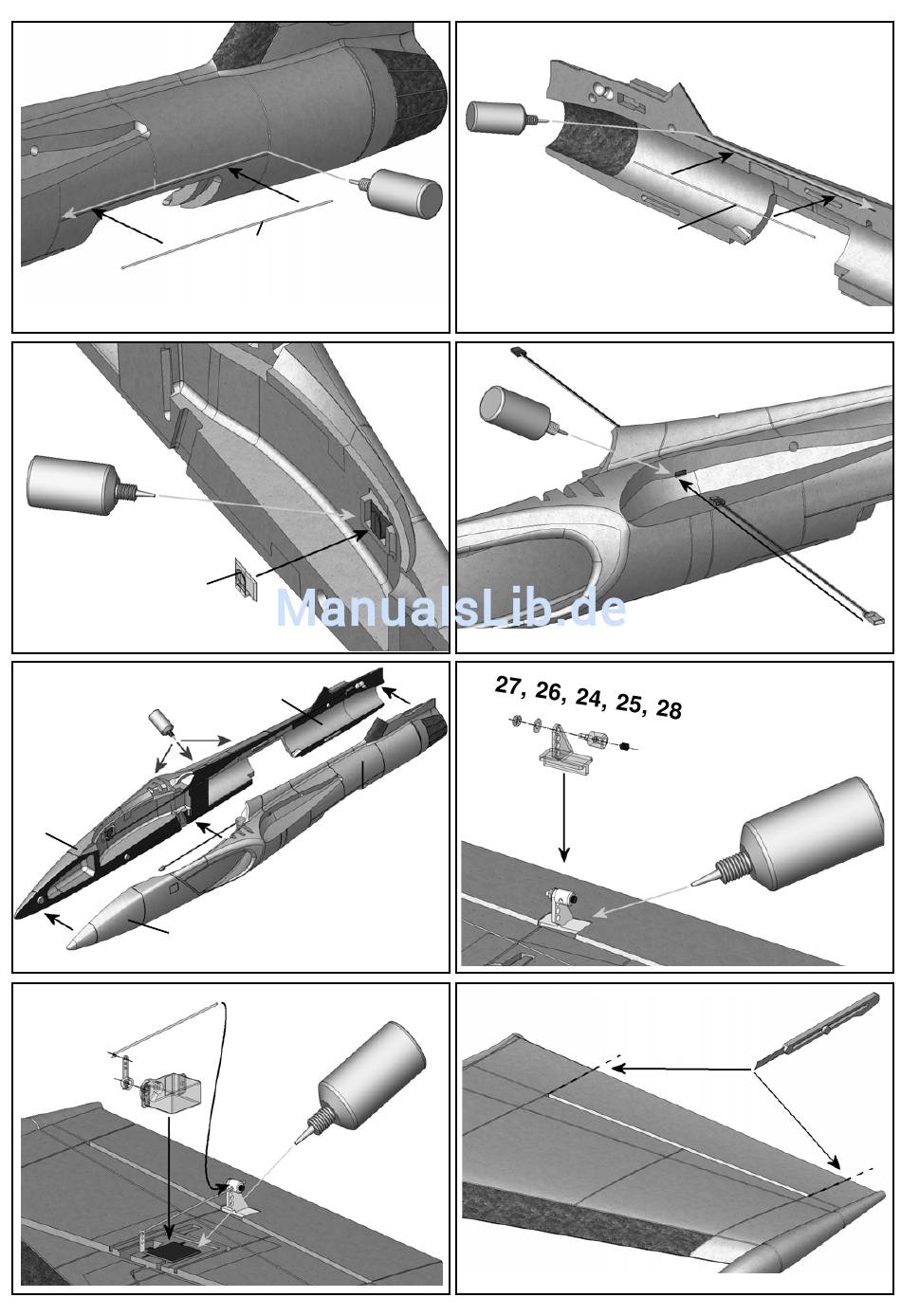 ManualsLib.de

27, 26, 24, 25, 28