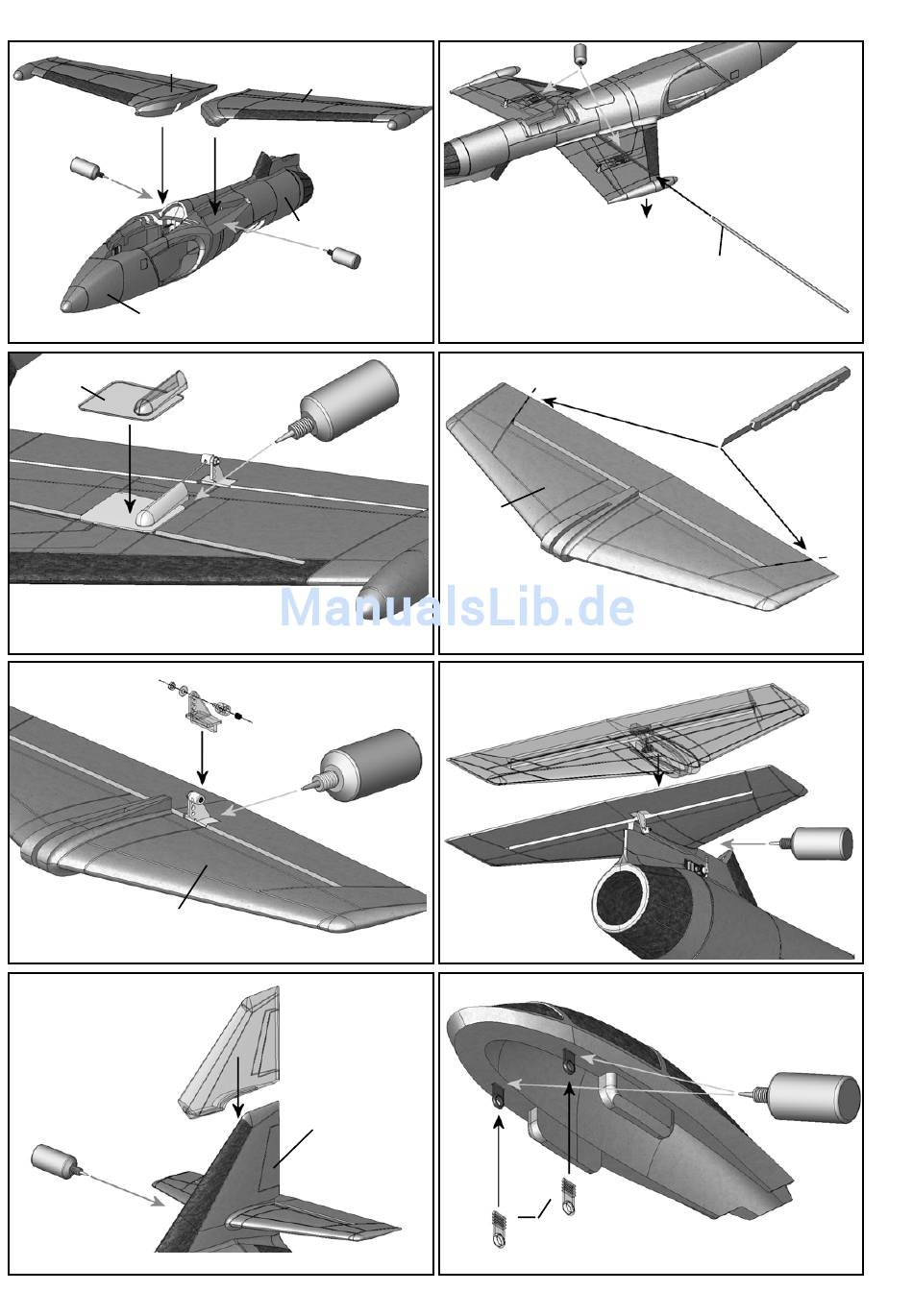 ManualsLib.de