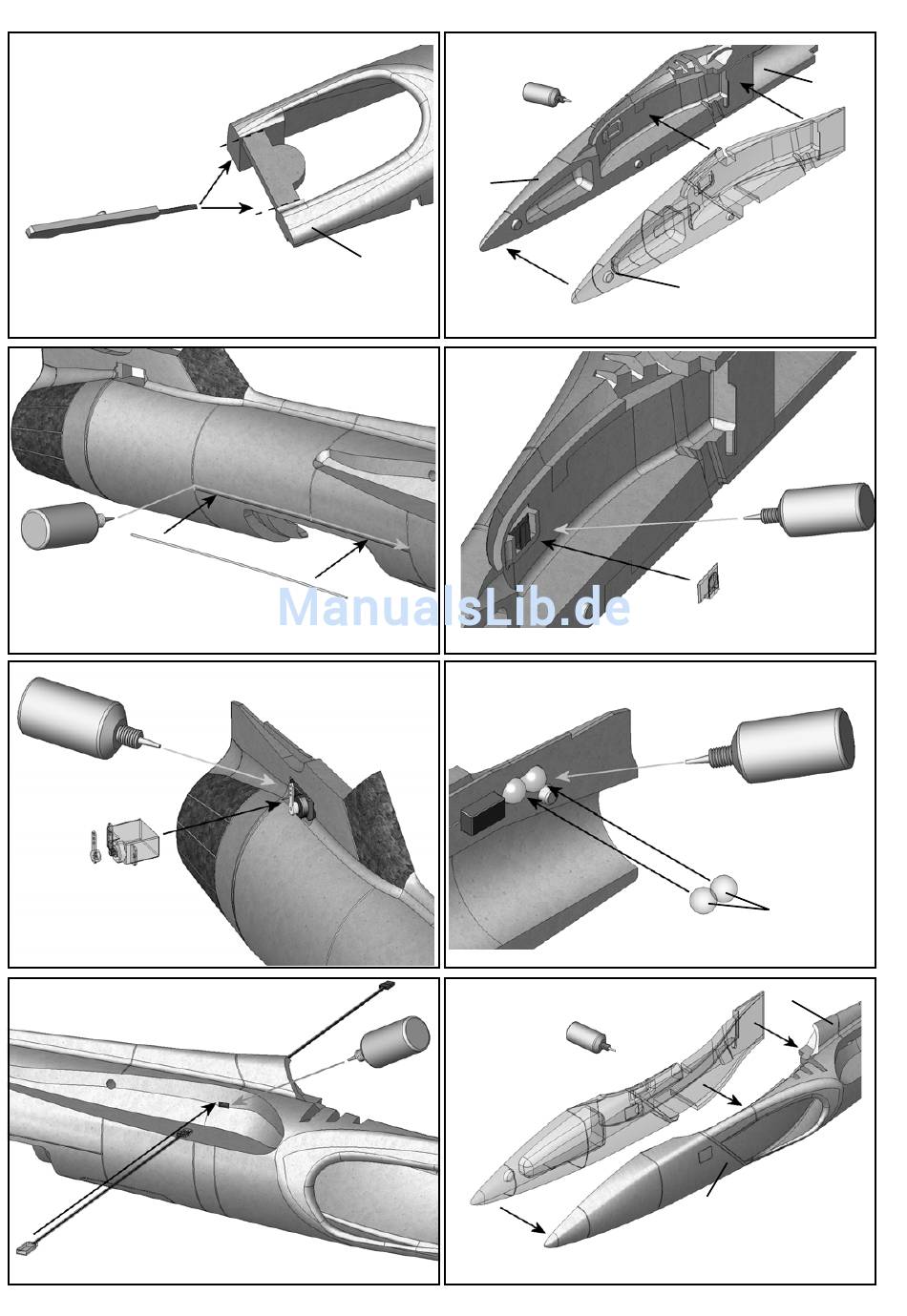 ManualsLib.de