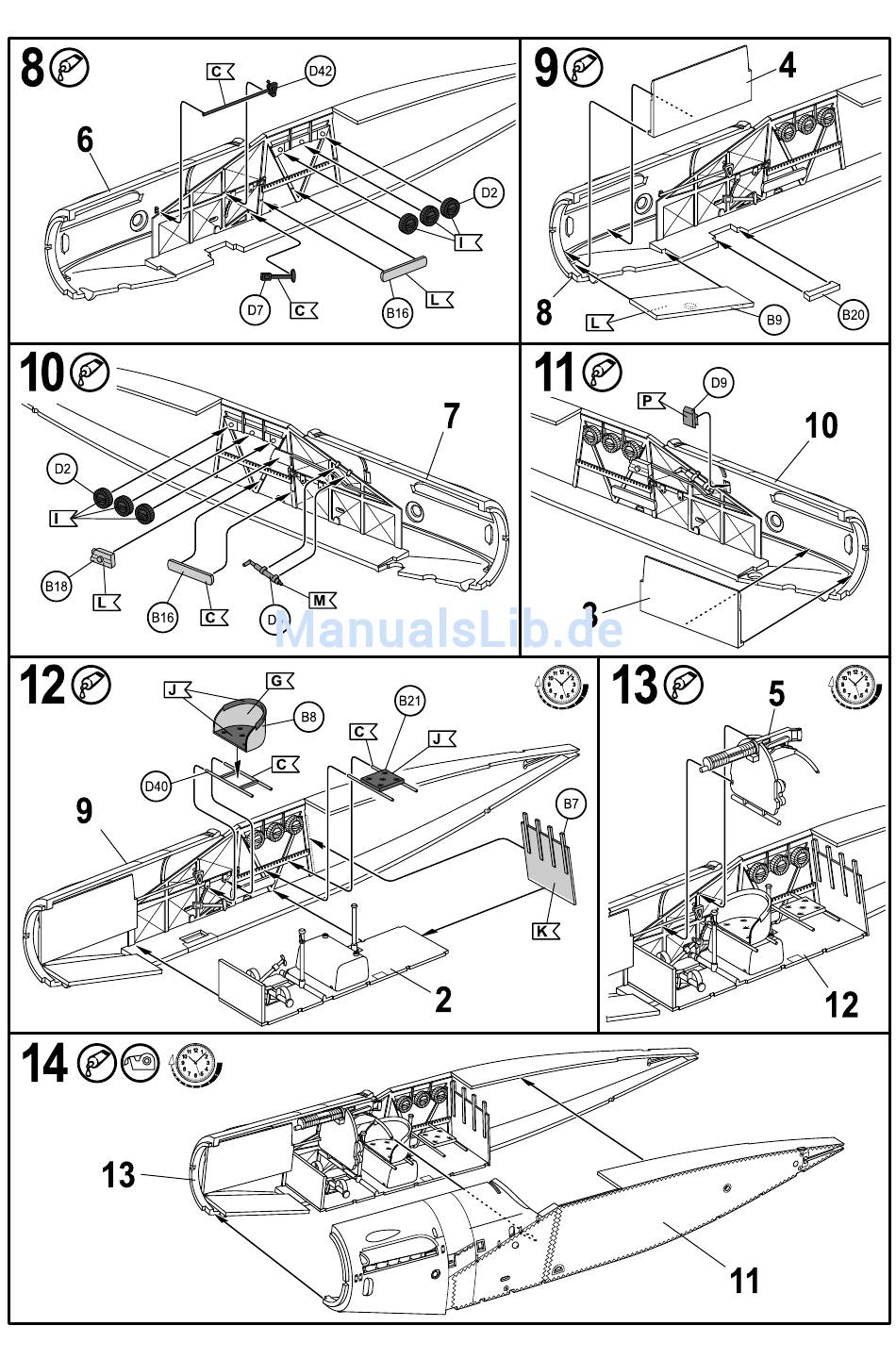 8
C
D42
6
D2
I
D7
C
B16
L

9
4
8
L
B9
B20

10
7
D2
I
B18
L
B16
C
D
M

11
P
D9
10
3

ManualsLib.de

12
J
G
B8
B21
C
J
C
D40
9
B7
K
2

13
5
12

14
13
11