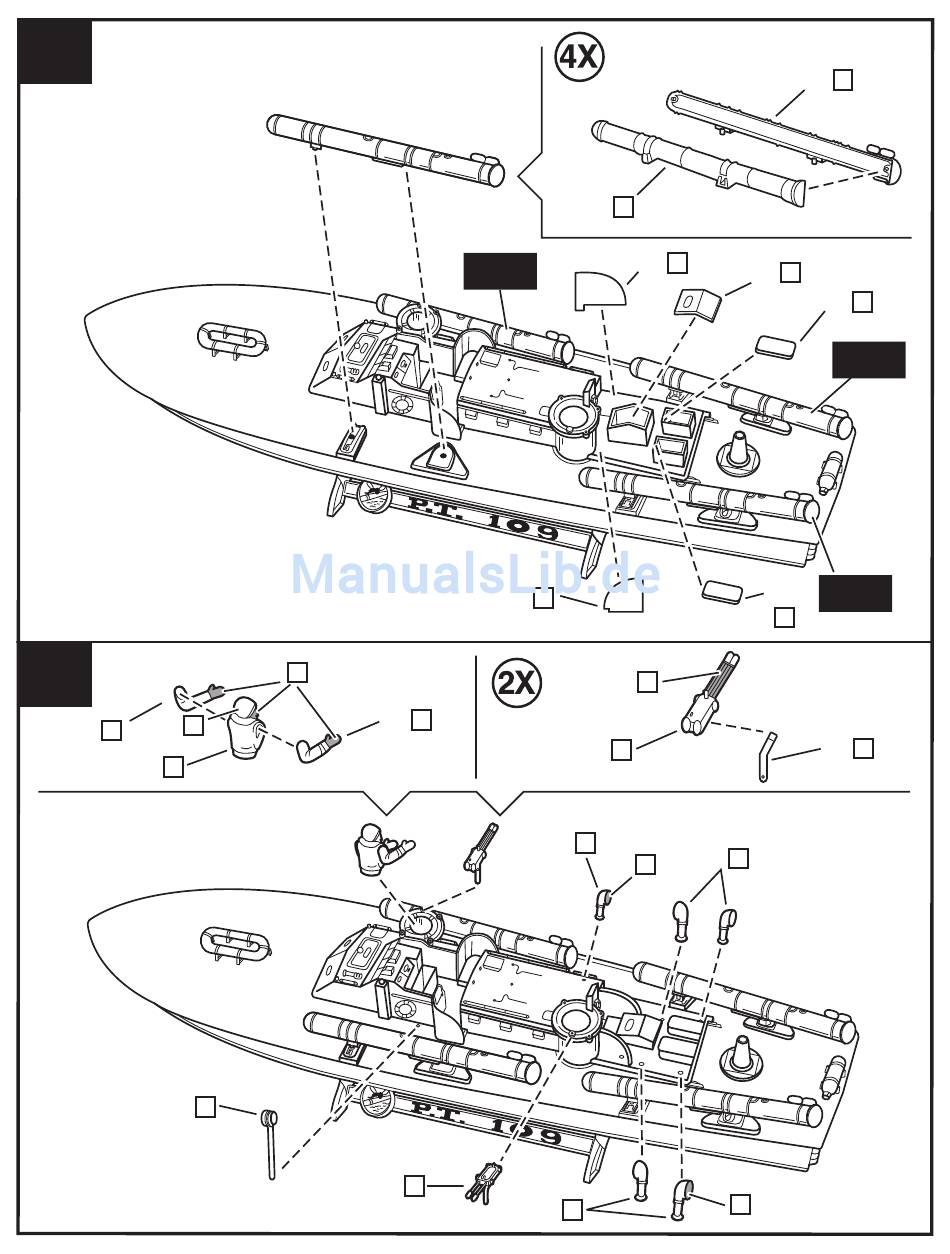 4X

P.T. 109

ManualsLib.de

2X

P.T. 109