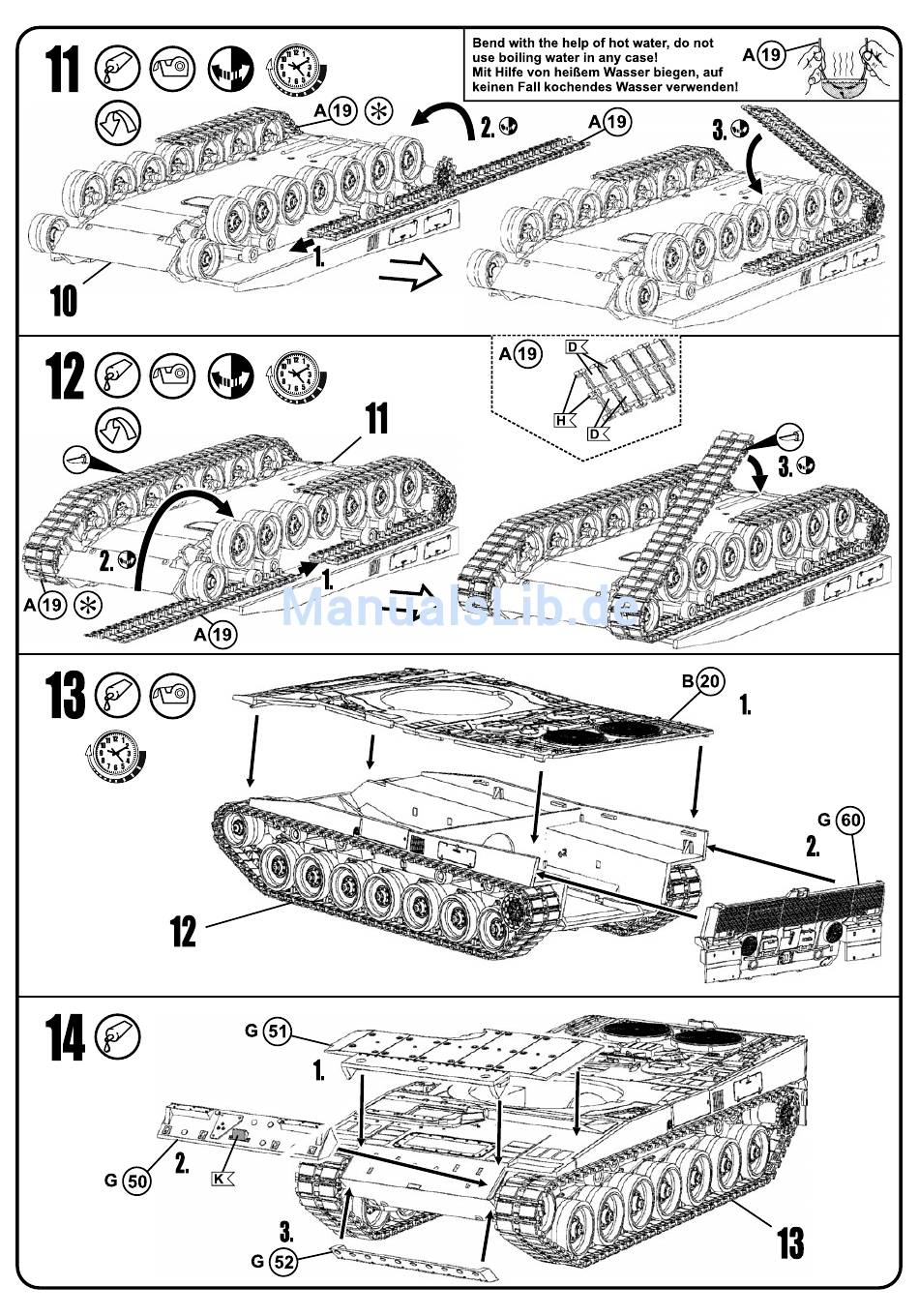 11

Bend with the help of hot water, do not use boiling water in any case!
Mit Hilfe von heißem Wasser biegen, auf keinen Fall kochendes Wasser verwenden!

A 19

A 19

2.

A 19

3.

1.

10

12

A 19

D

H

D

11

3.

2.

1.

A 19

A 19

ManualsLib.de

13

B 20

1.

G 60

2.

12

14

G 51

1.

G 50

2.

K

3.

G 52

13