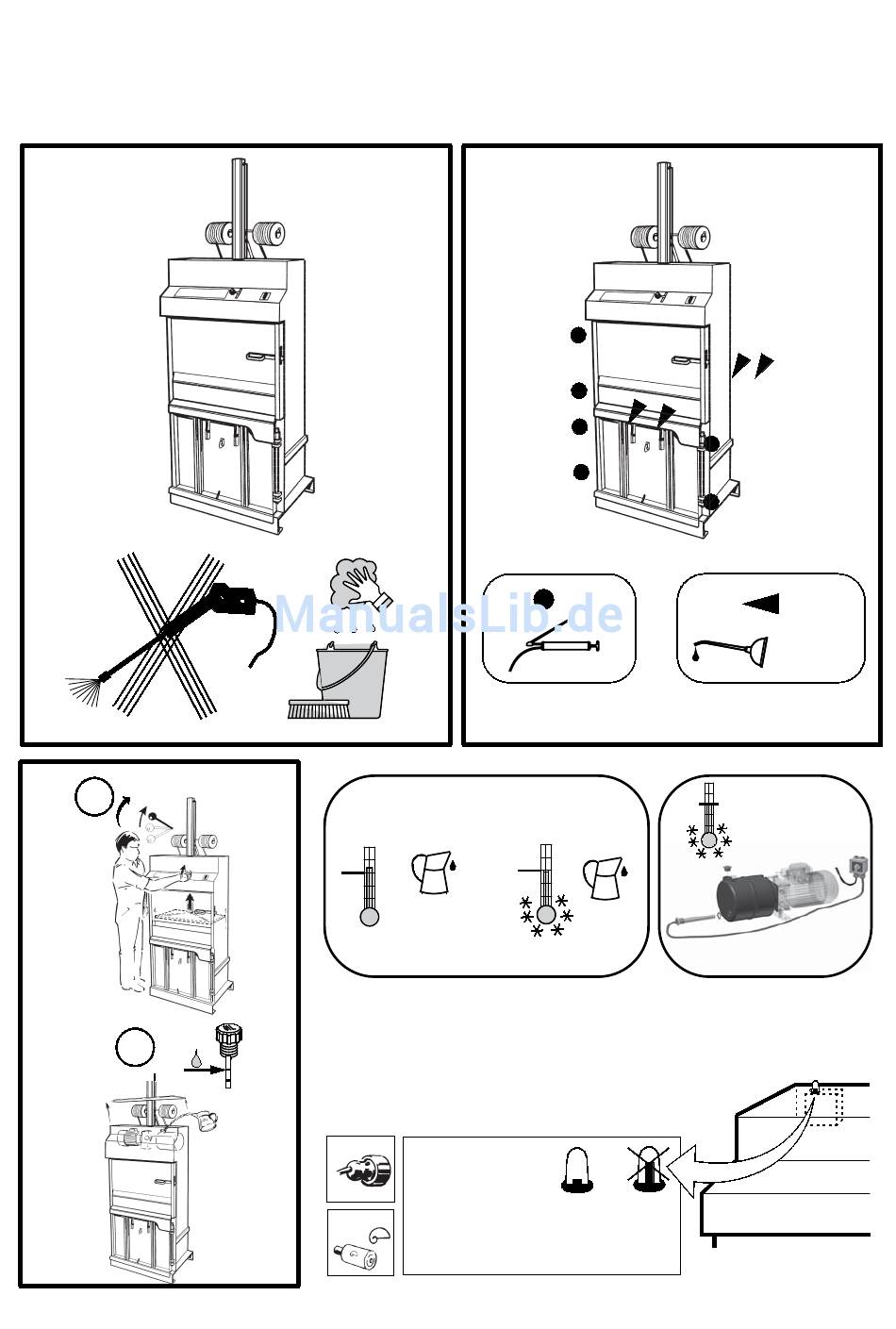 ManualsLib.de