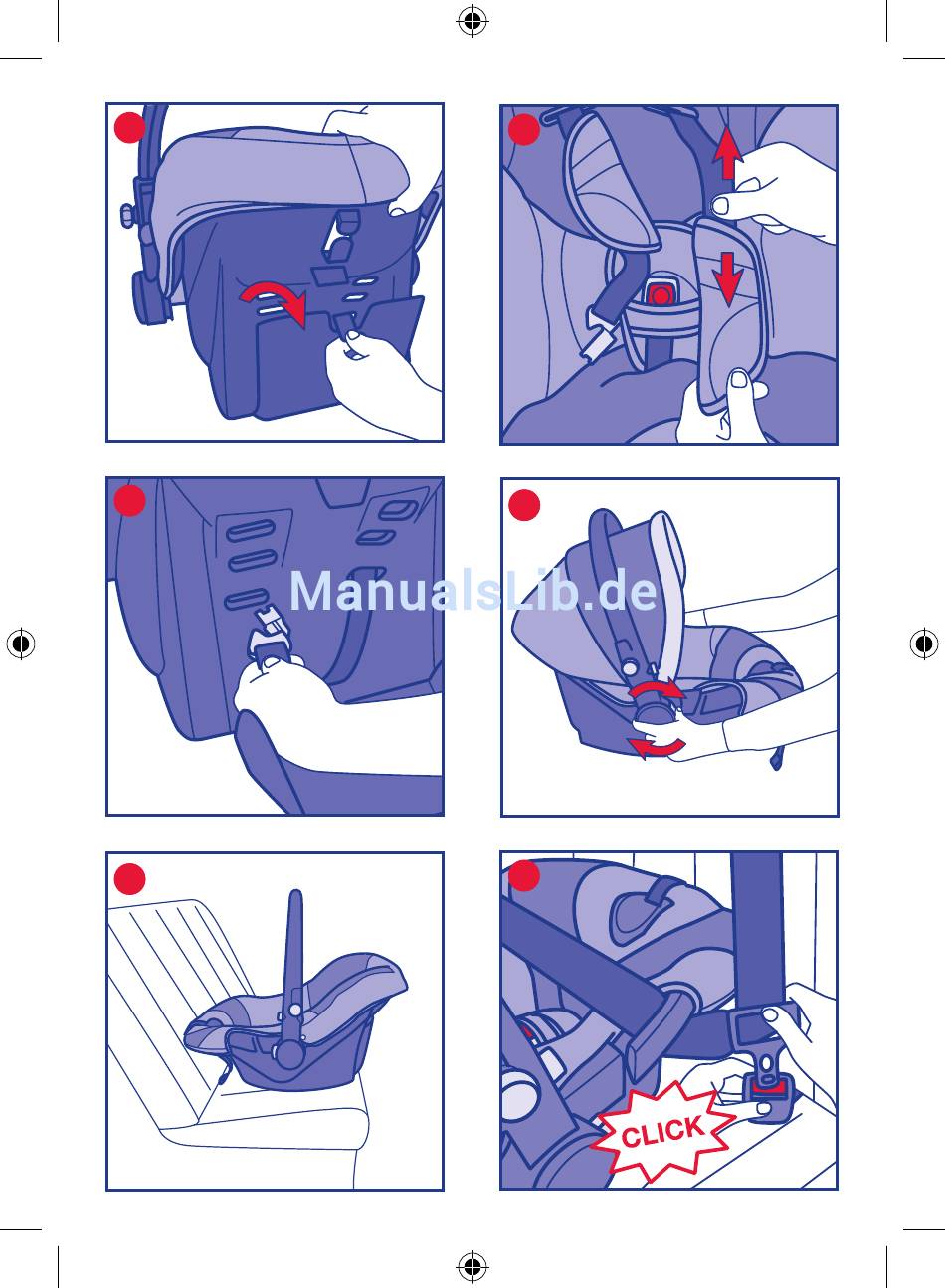 ManualsLib.de

CLICK