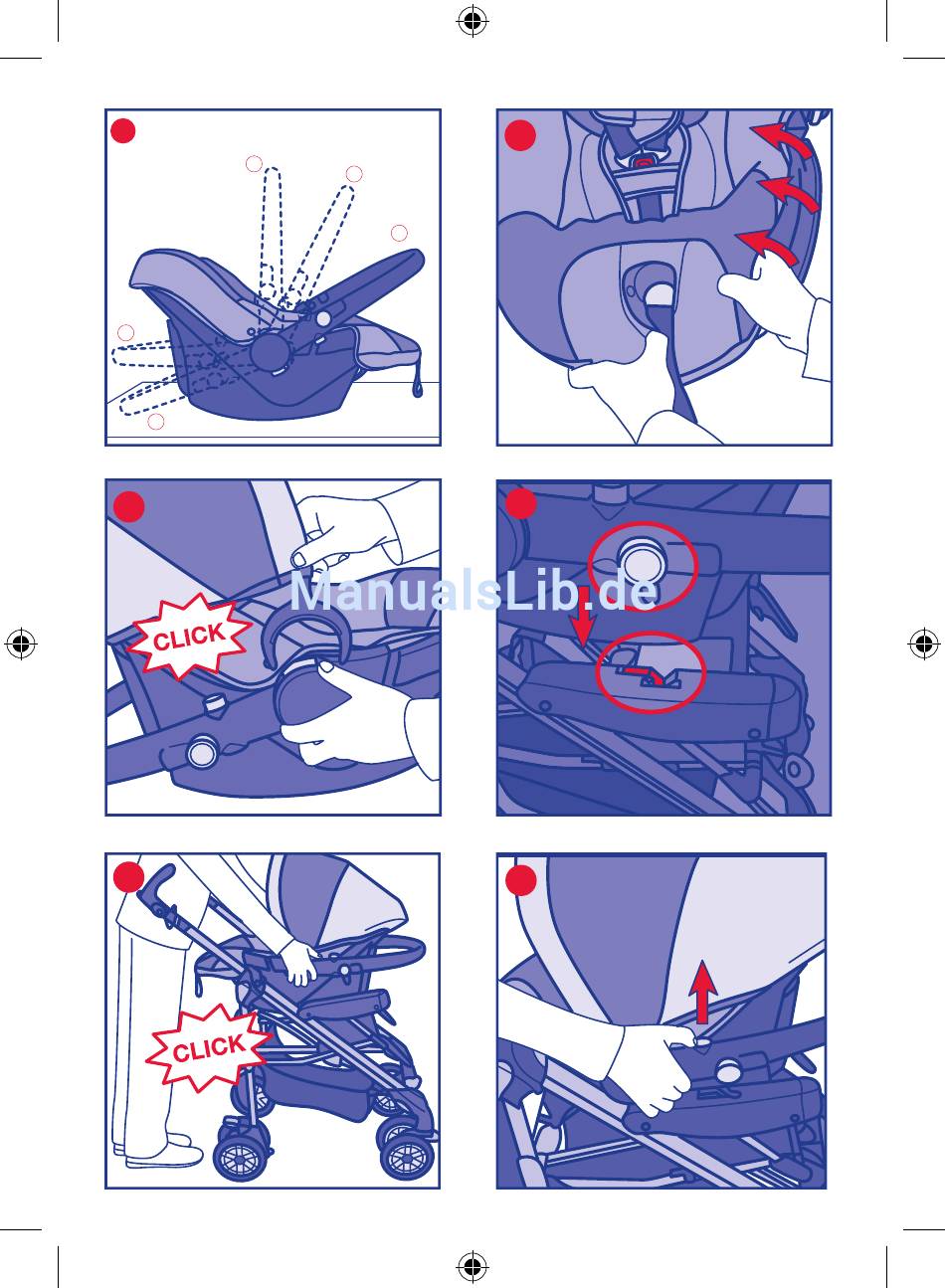 CLICK

ManualsLib.de

CLICK