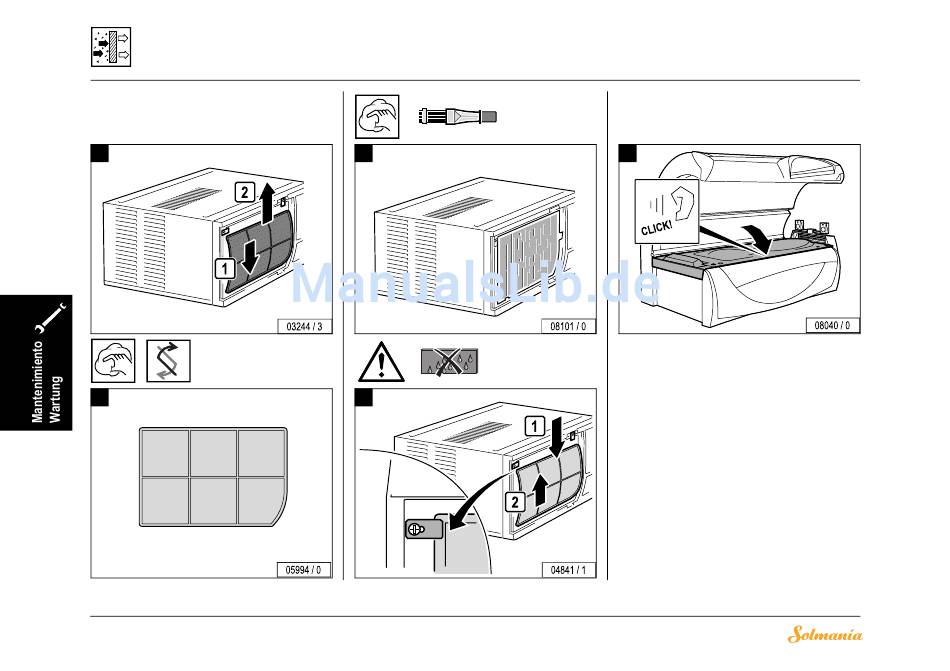 Mantenimiento
Wartung

2
1
03244 / 3

05994 / 0

08101 / 0

1
2
04841 / 1

CLICK!
08040 / 0

ManualsLib.de

Solmania