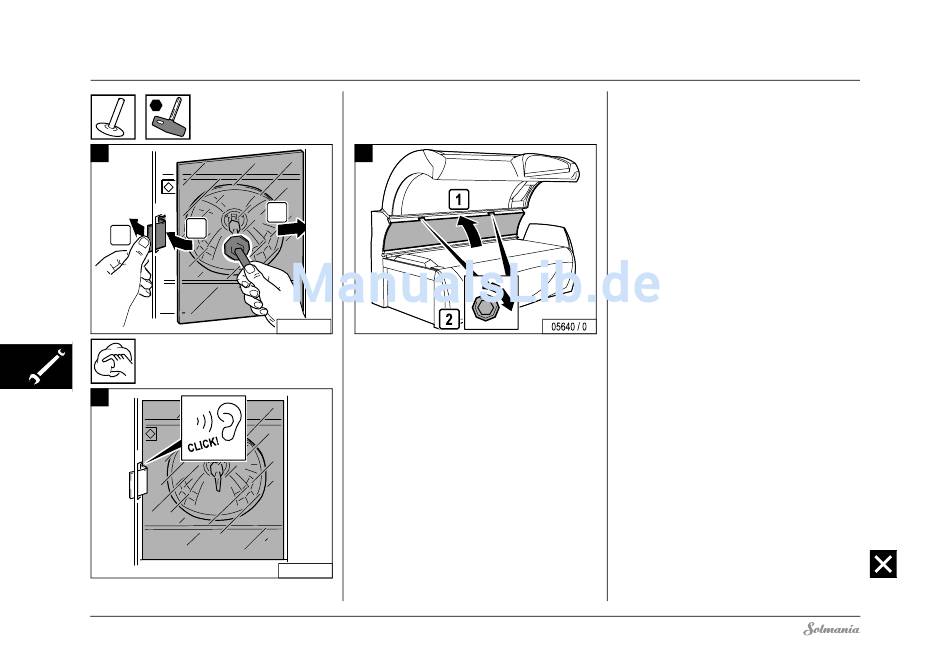 CLICK!

1

2

05640 / 0

ManualsLib.de

Solmania