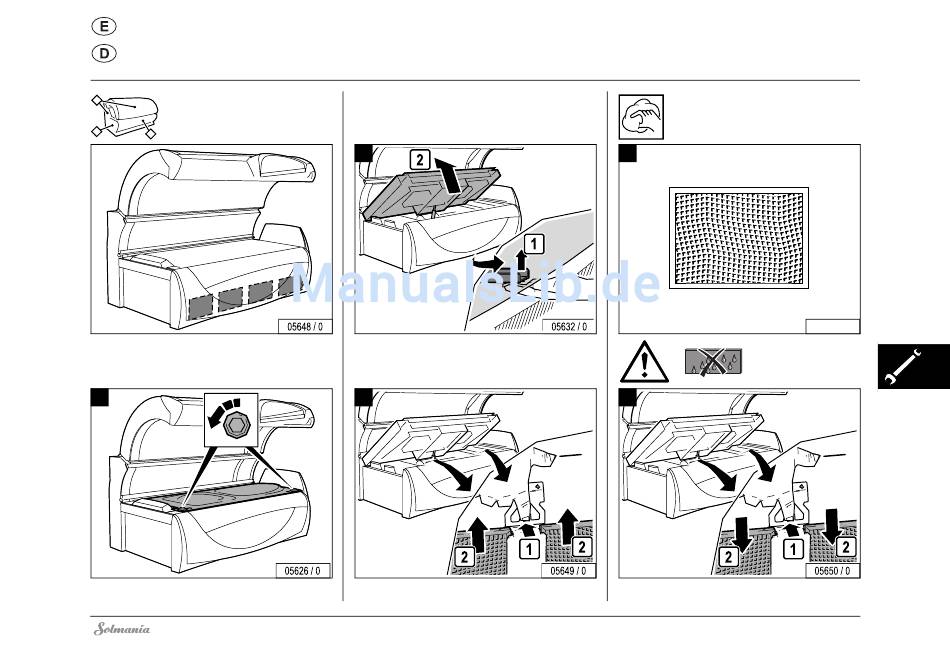 E
D

05648 / 0

2
1
05632 / 0

ManualsLib.de

05626 / 0

2
1
2
05649 / 0

2
1
2
05650 / 0

Solmania