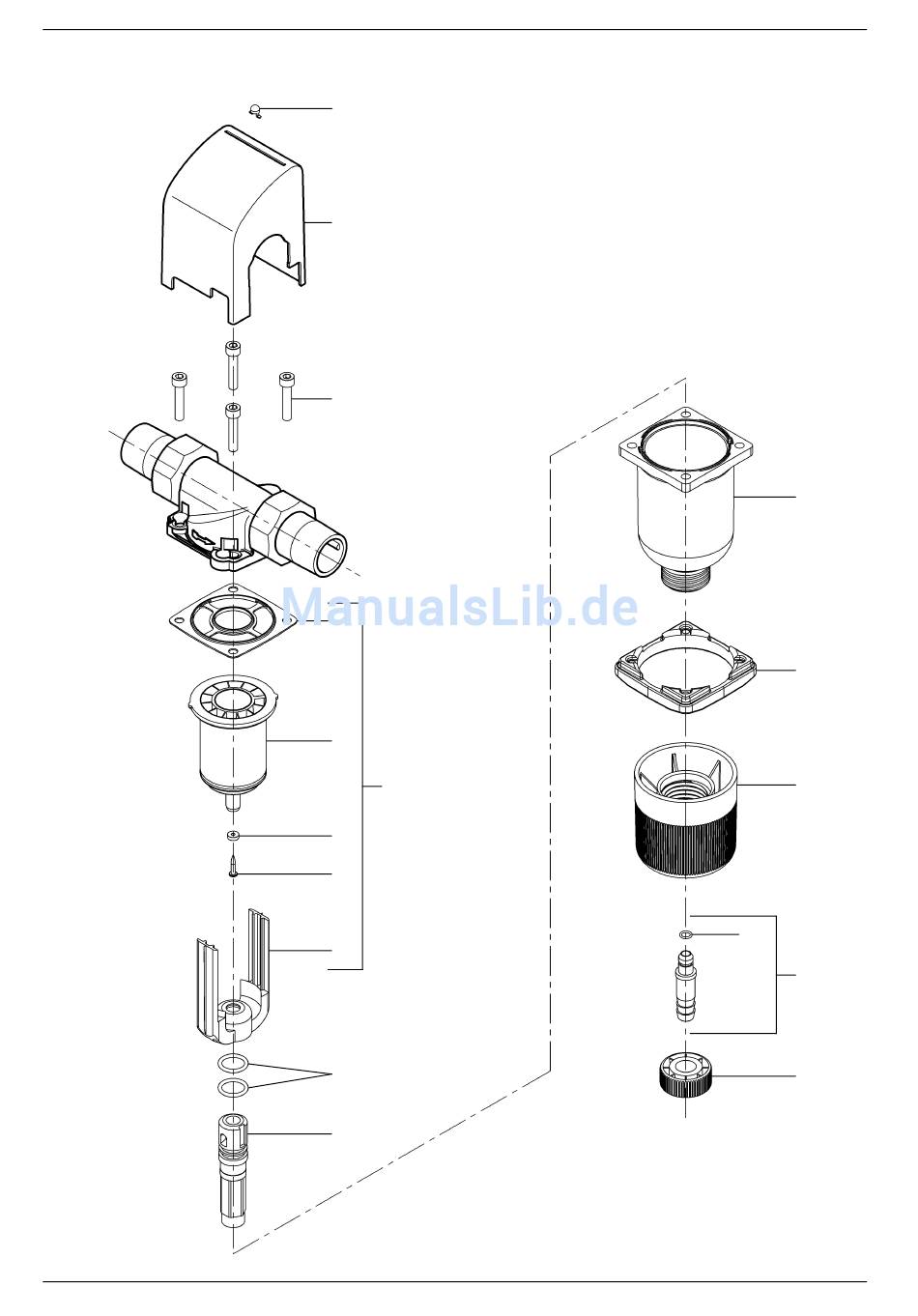 ManualsLib.de