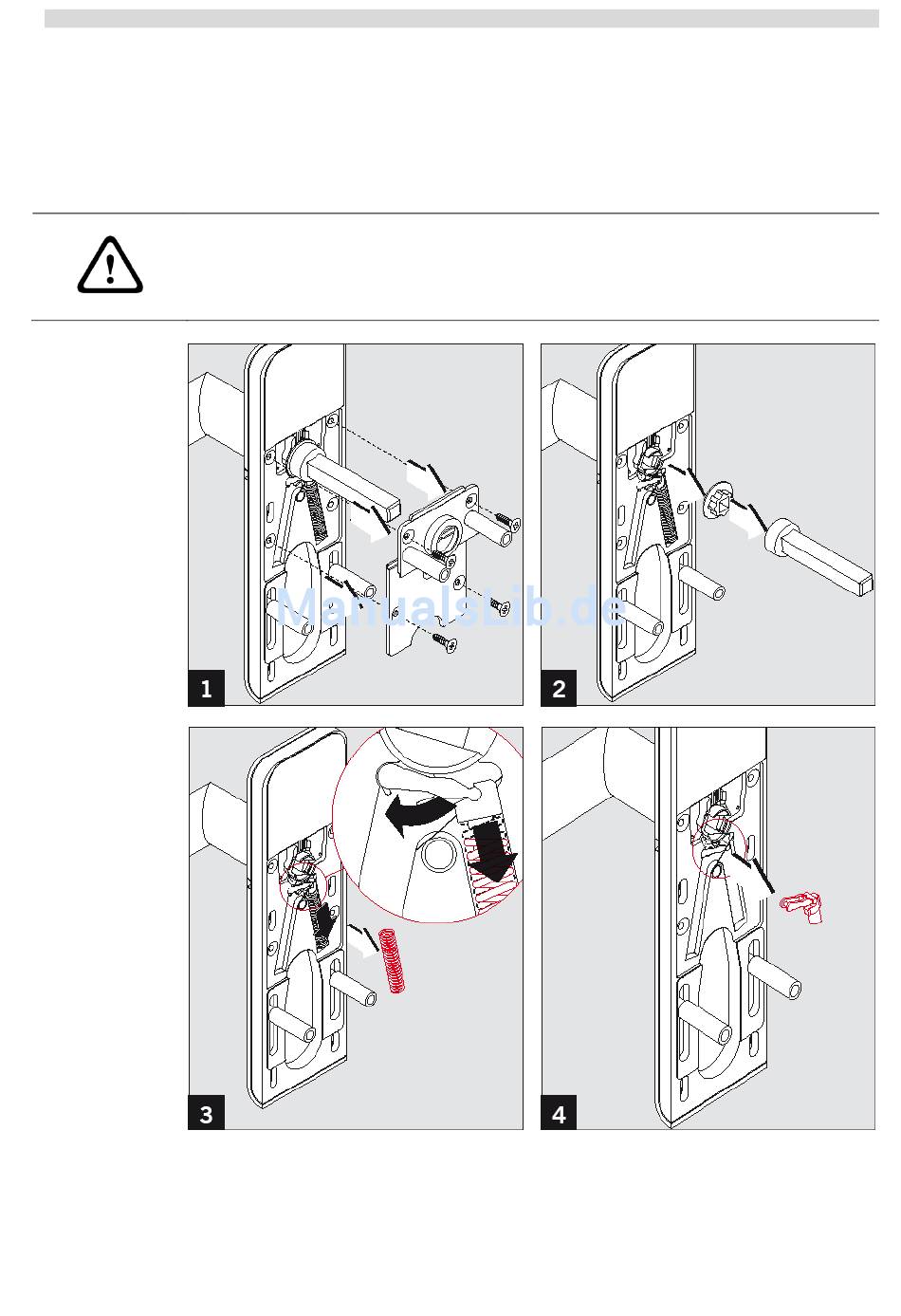 ManualsLib.de

1

2

3

4