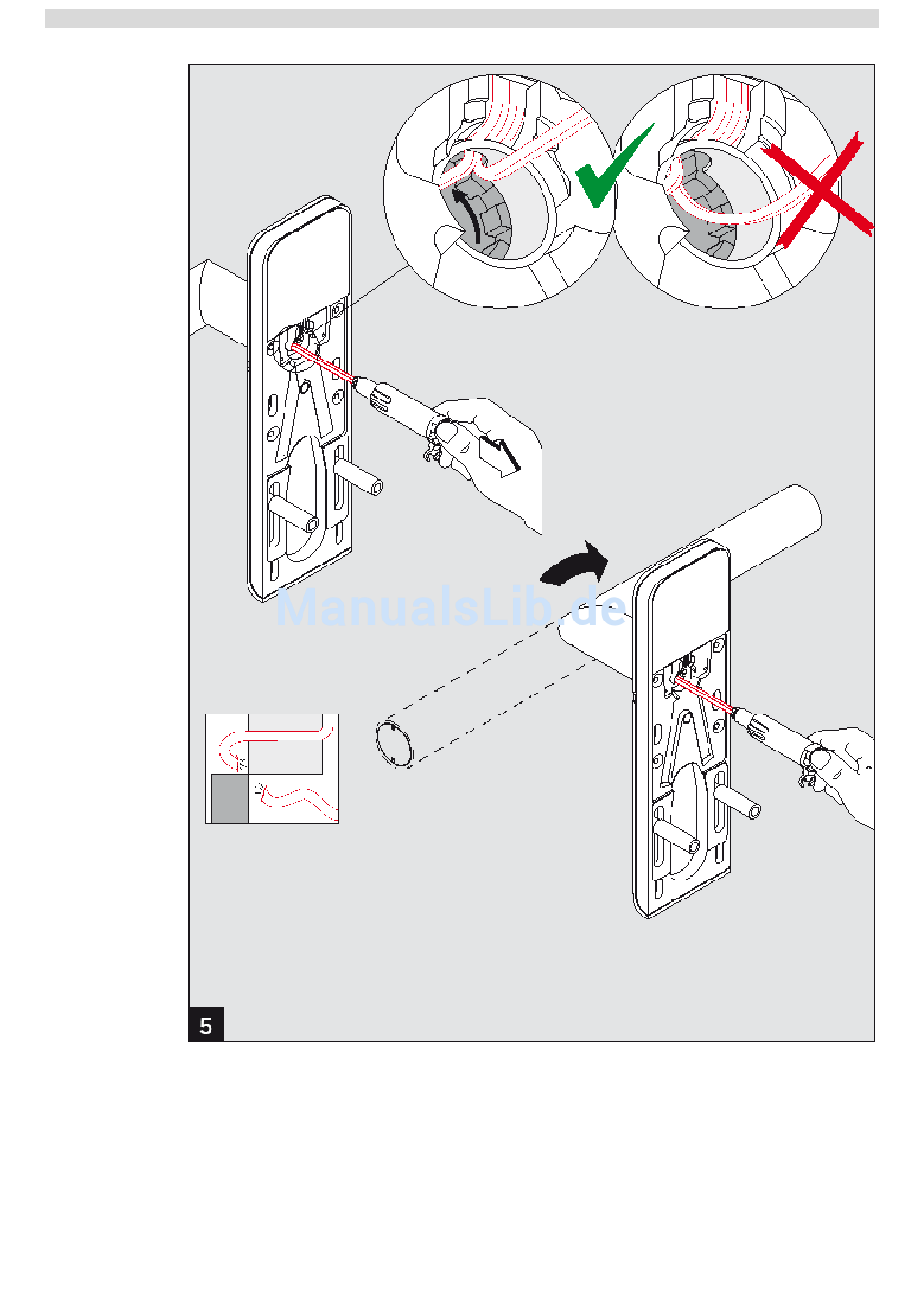 ManualsLib.de

5