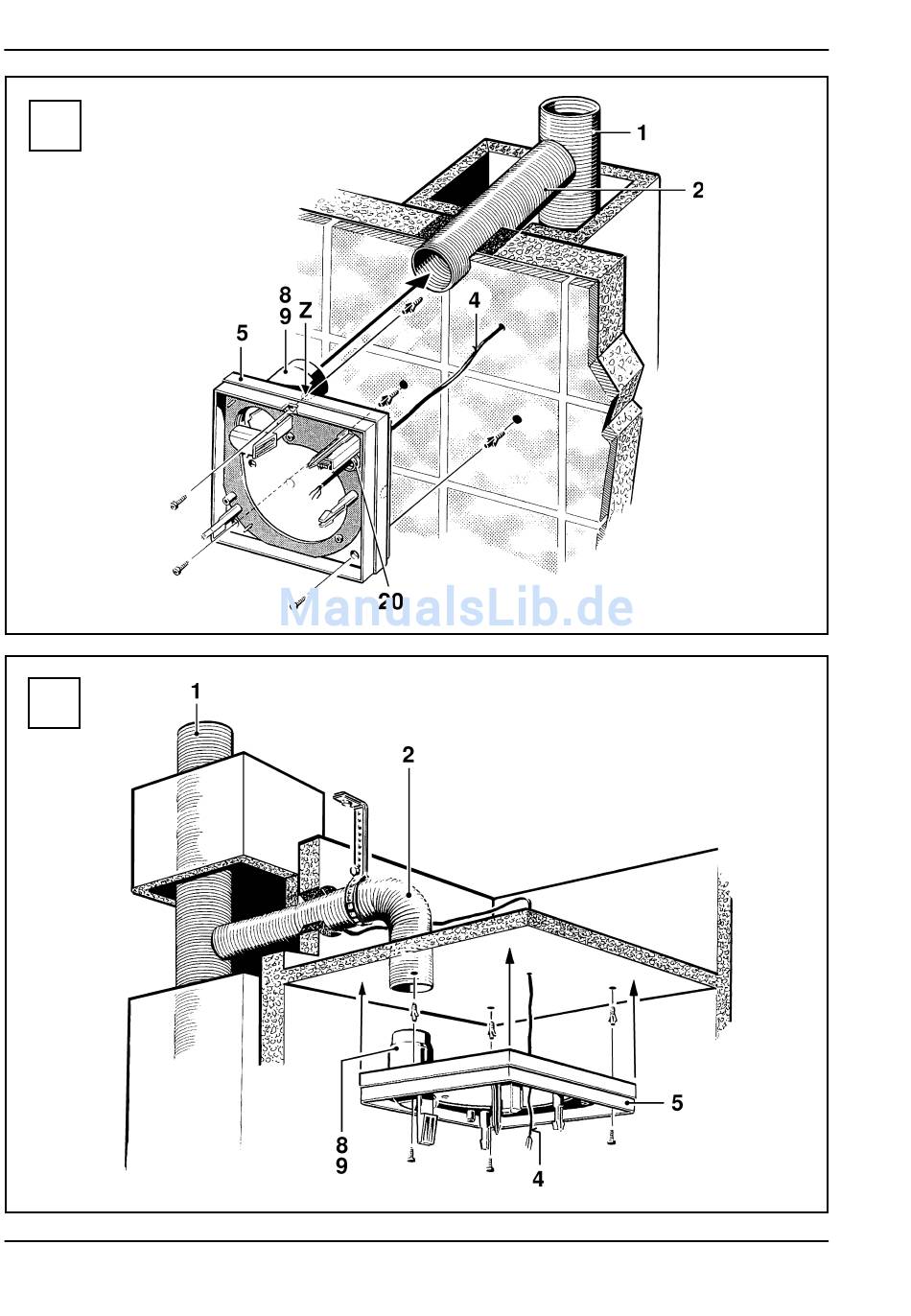 1
2
8
9
Z
4
5
20
ManualsLib.de

1
2
5
8
9
4