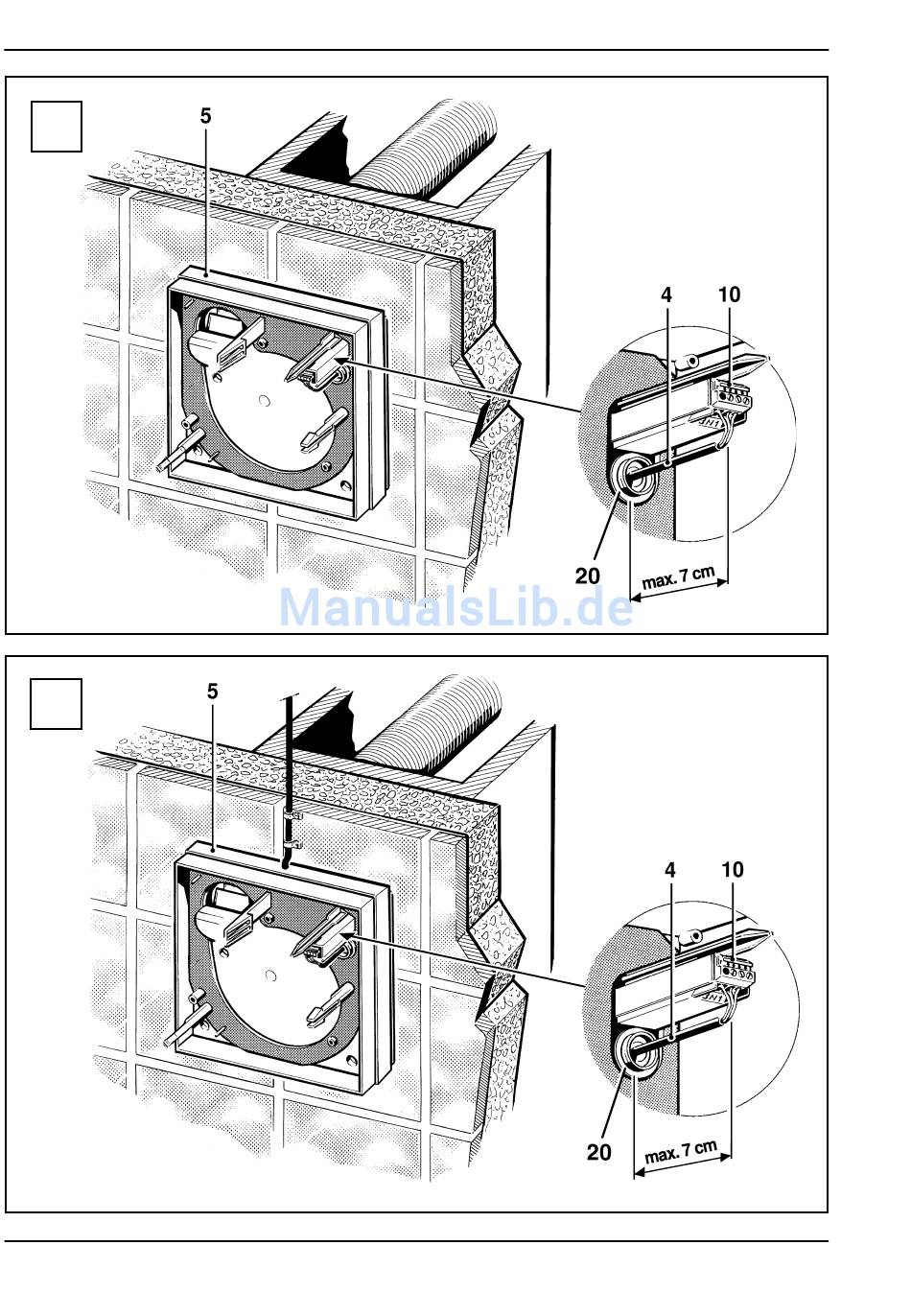 5

4
10

20
max. 7 cm

ManualsLib.de

5

4
10

20
max. 7 cm