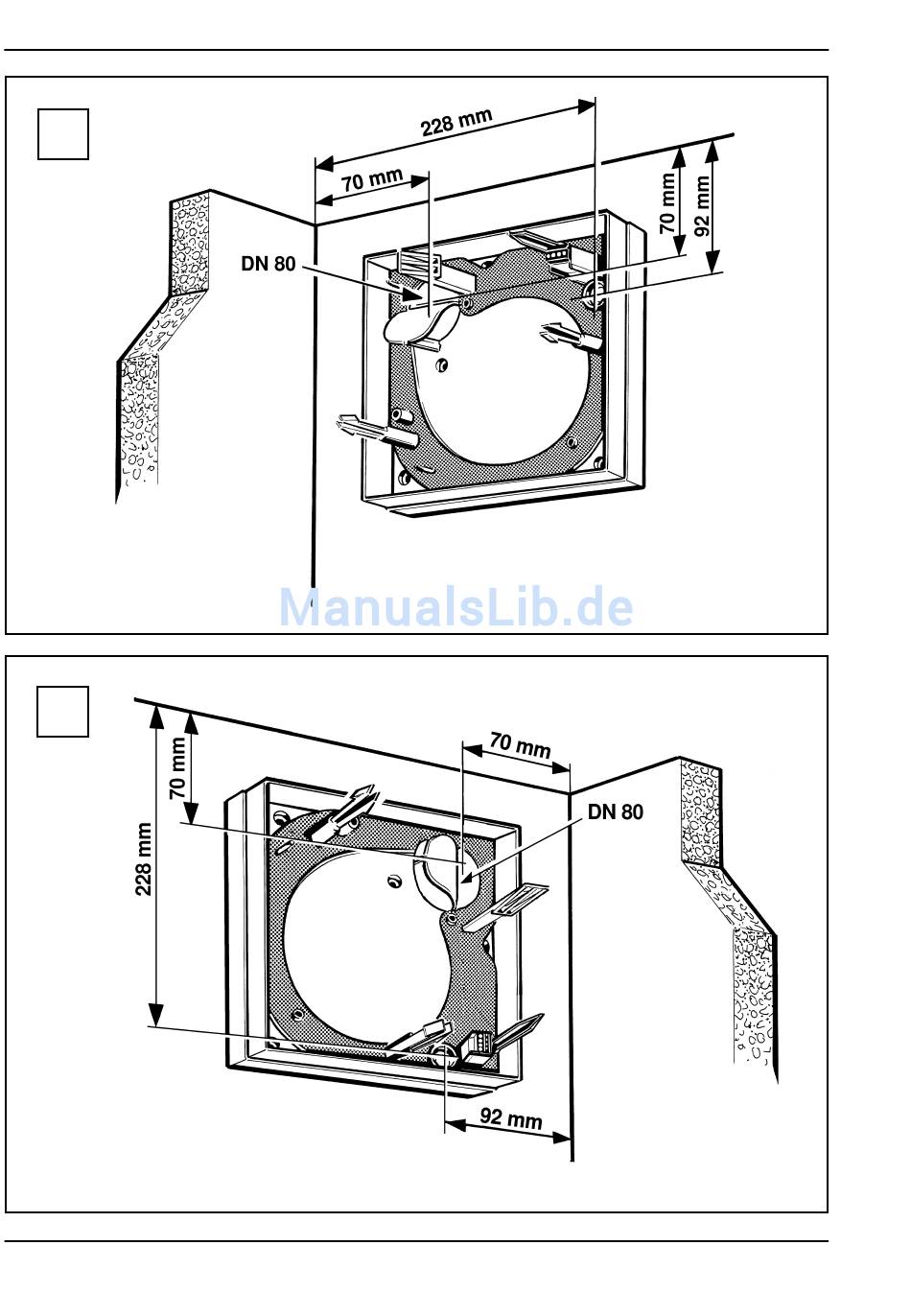 228 mm
70 mm
70 mm
92 mm
DN 80

ManualsLib.de

70 mm
70 mm
228 mm
DN 80
92 mm