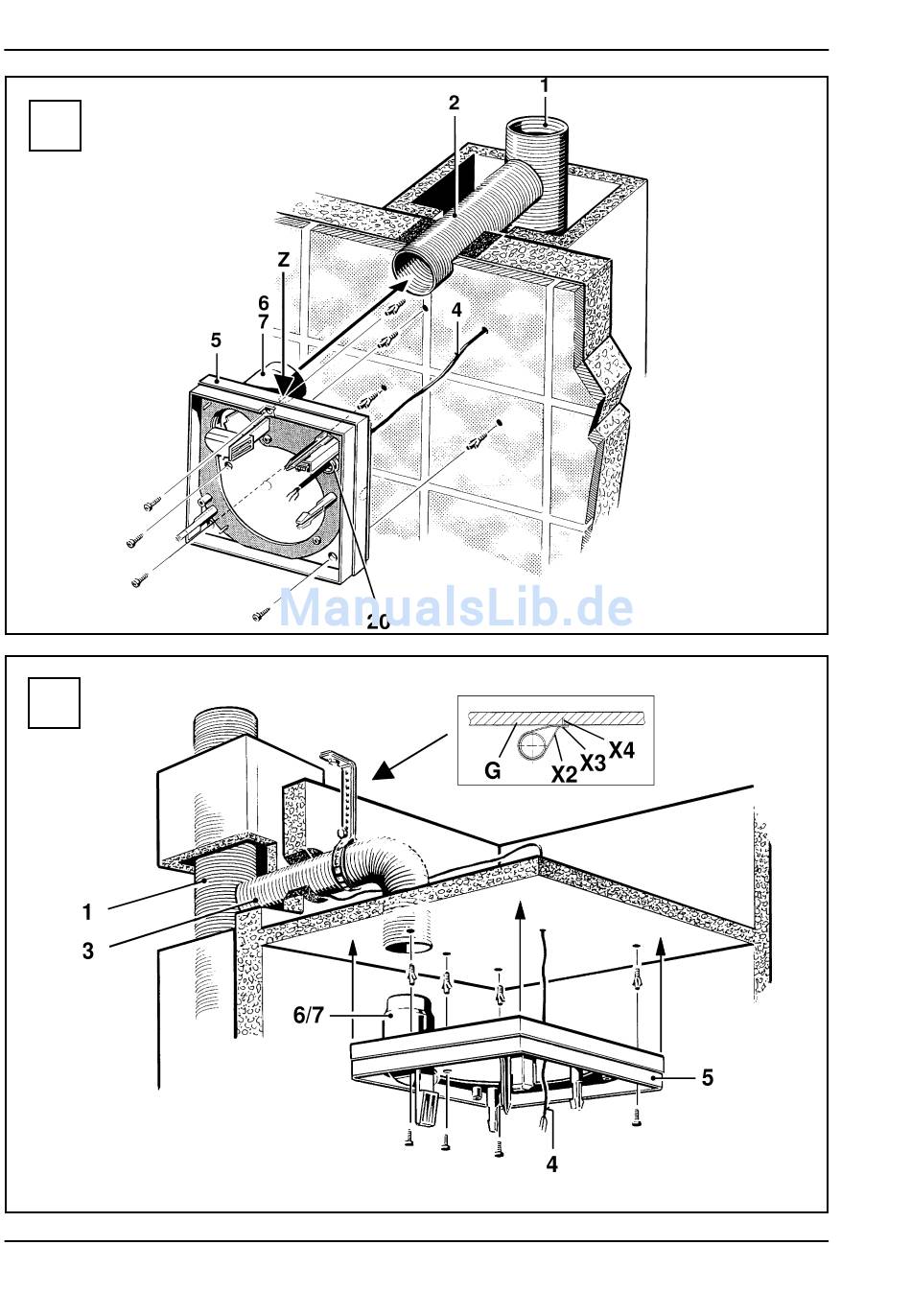 1
2
Z
6
7
5
4
20
ManualsLib.de

G
X2
X3
X4
1
3
6/7
5
4