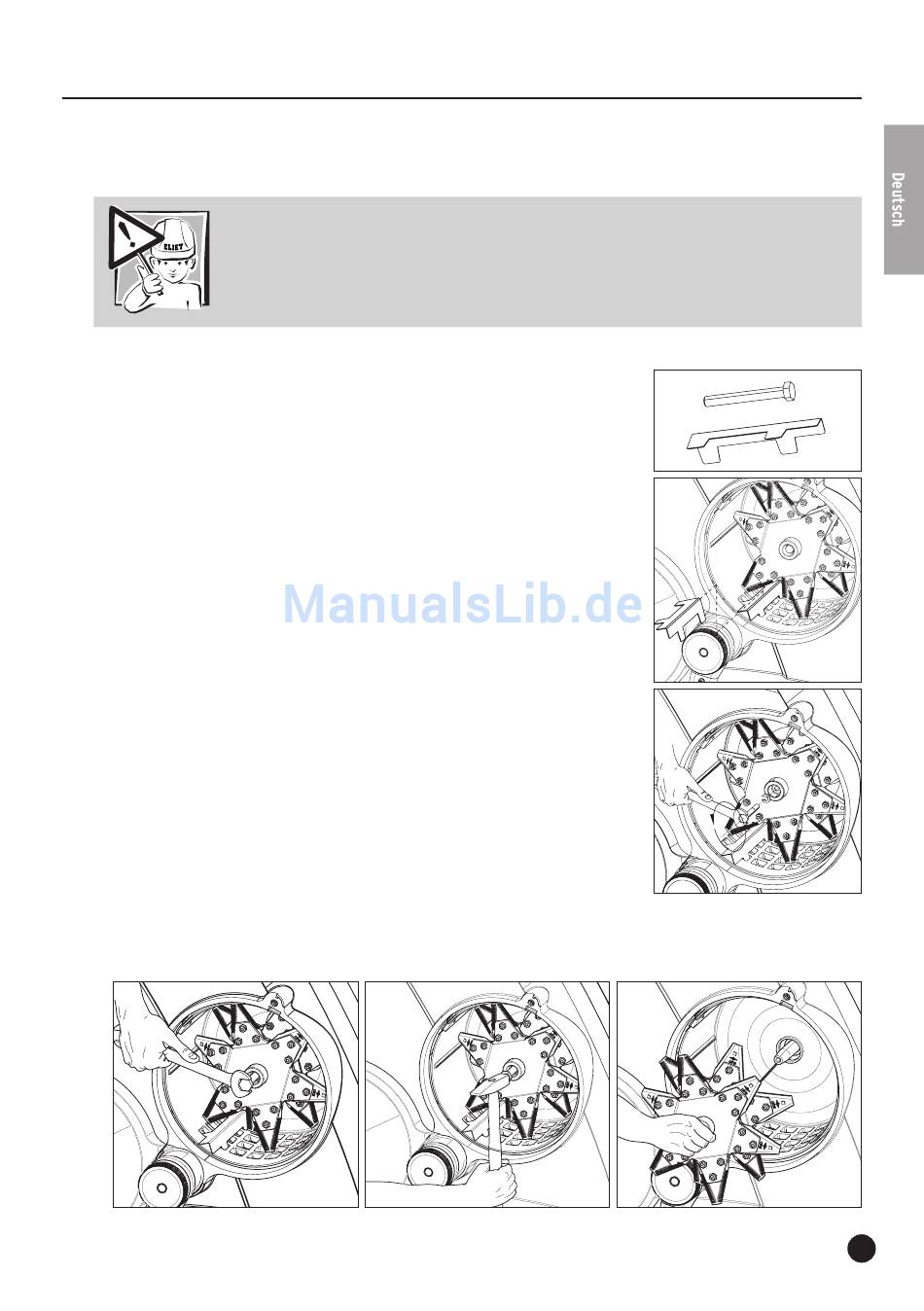 Deutsch

ELIET

ManualsLib.de