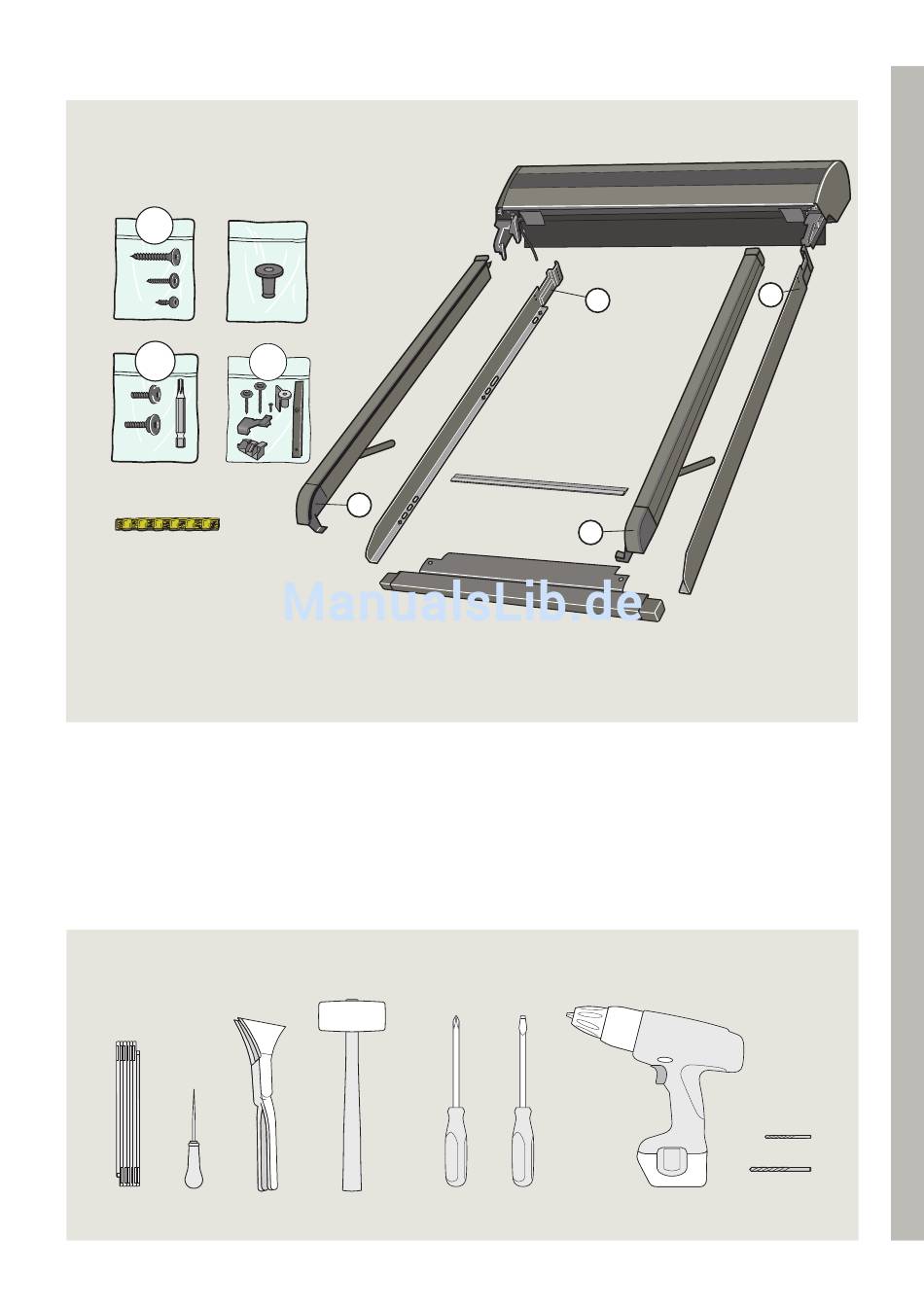 ManualsLib.de