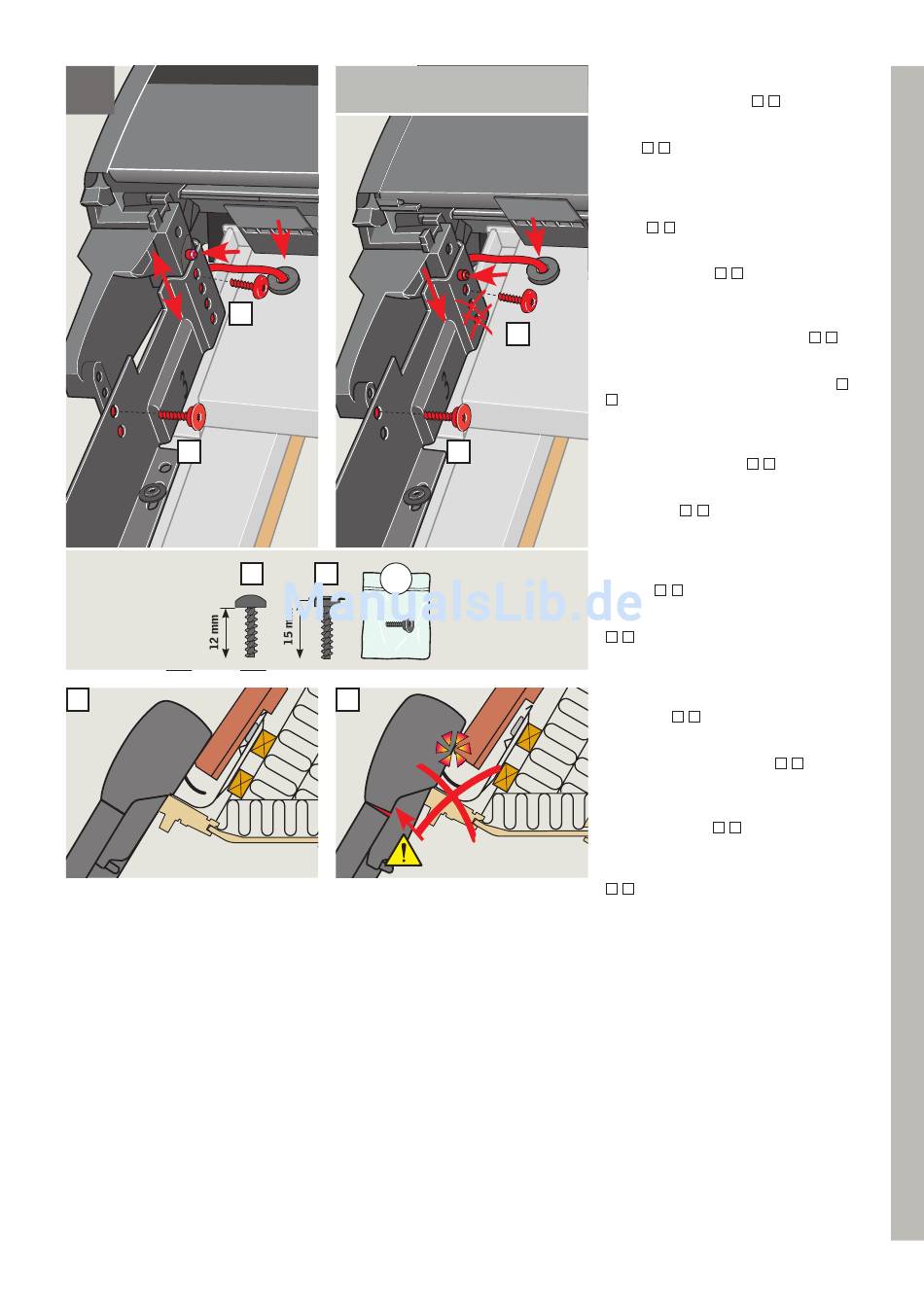 12 mm

15 mm

ManualsLib.de