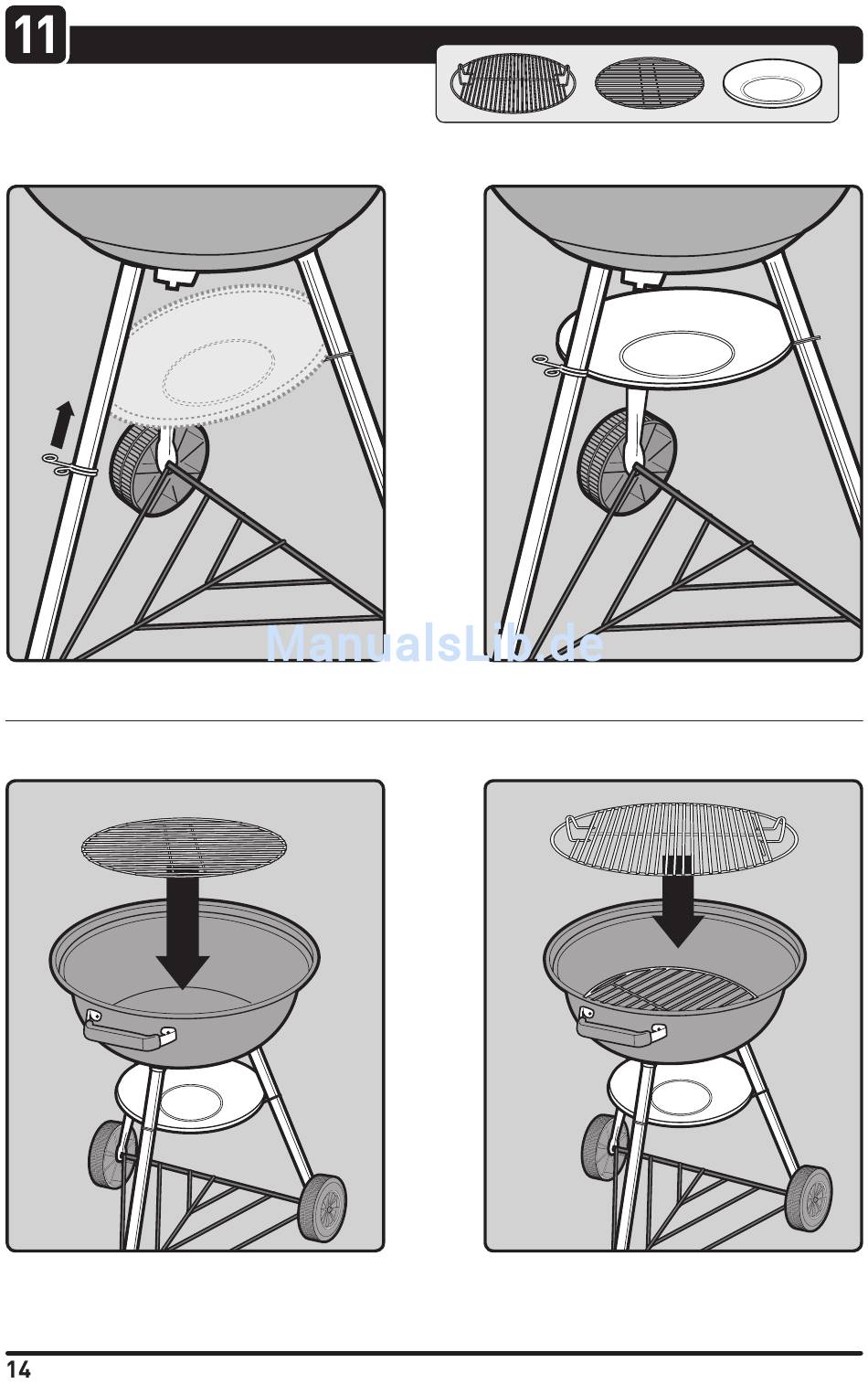 11

ManualsLib.de

14