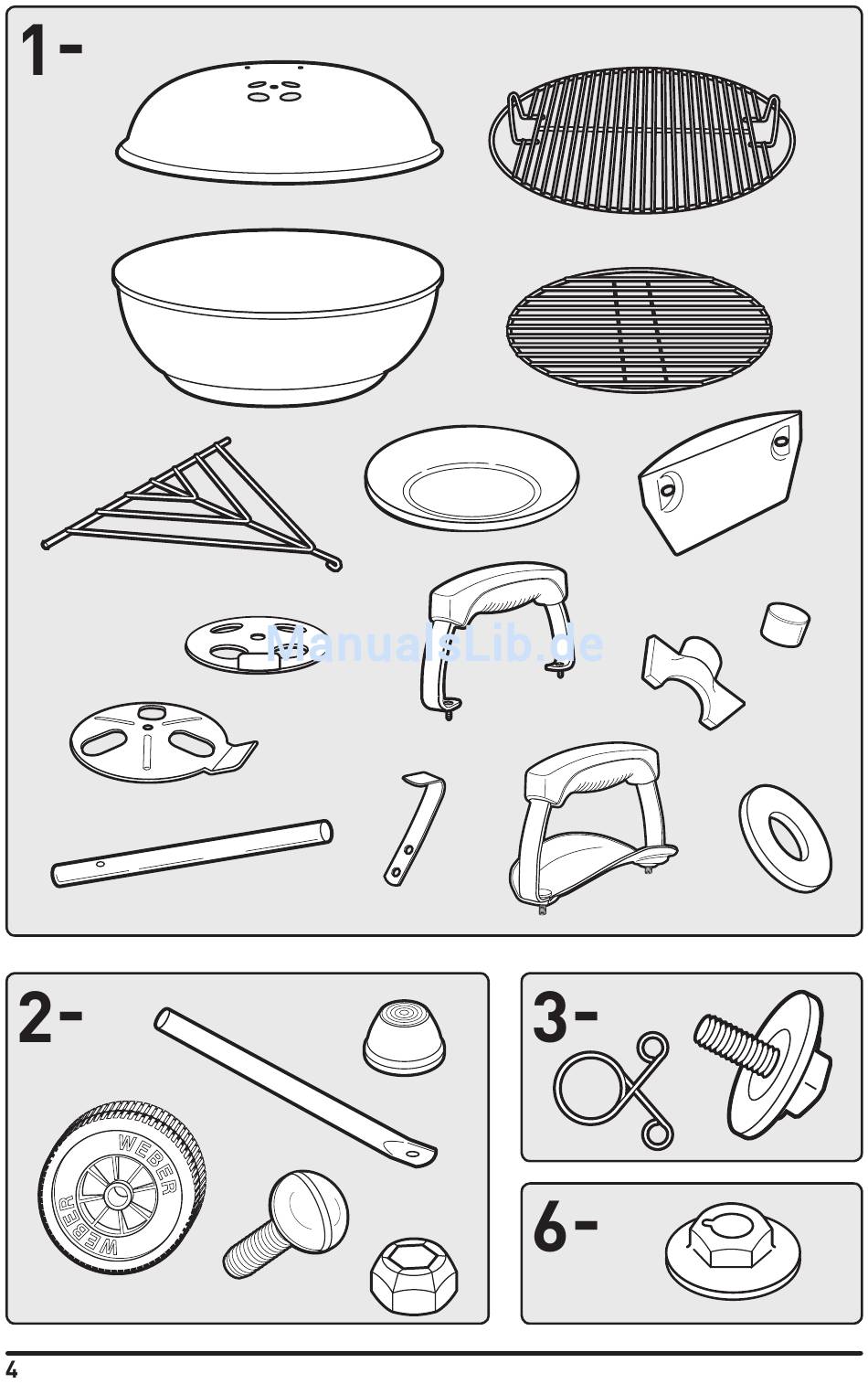 1-

ManualsLib.de

2-

WEBER
WEBER

3-

6-

4