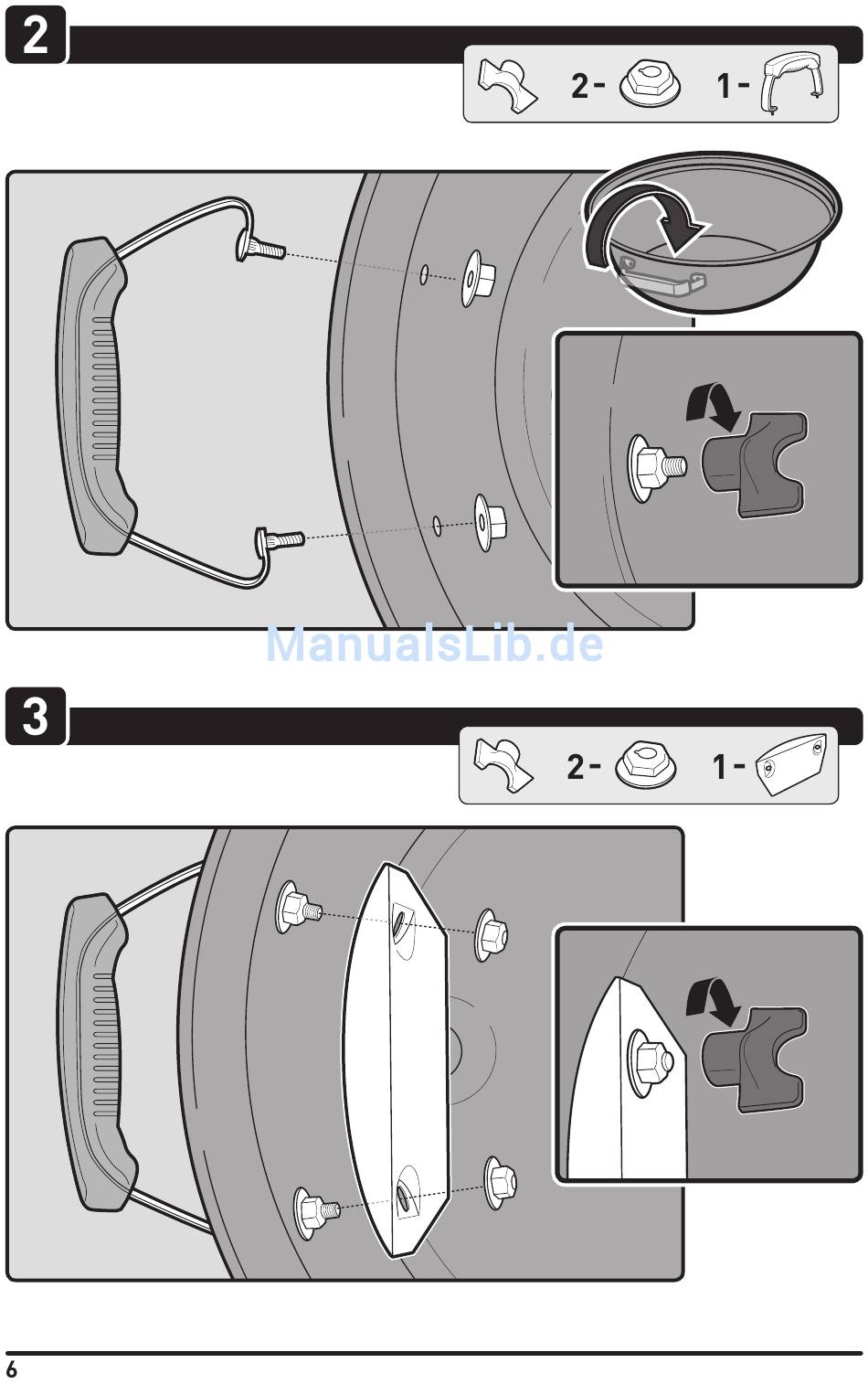 2

2- 1-

ManualsLib.de

3

2- 1-

6