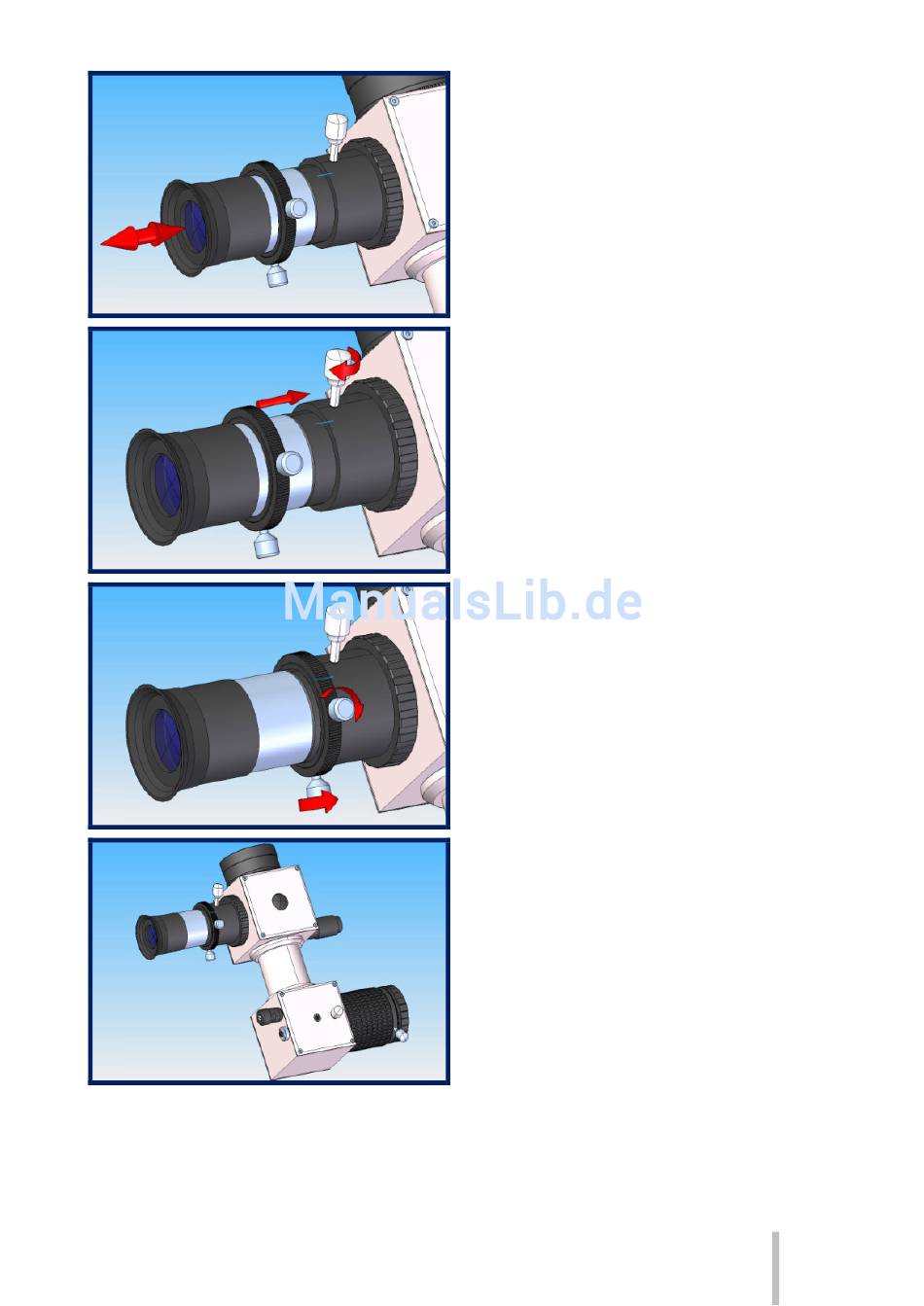 ManualsLib.de