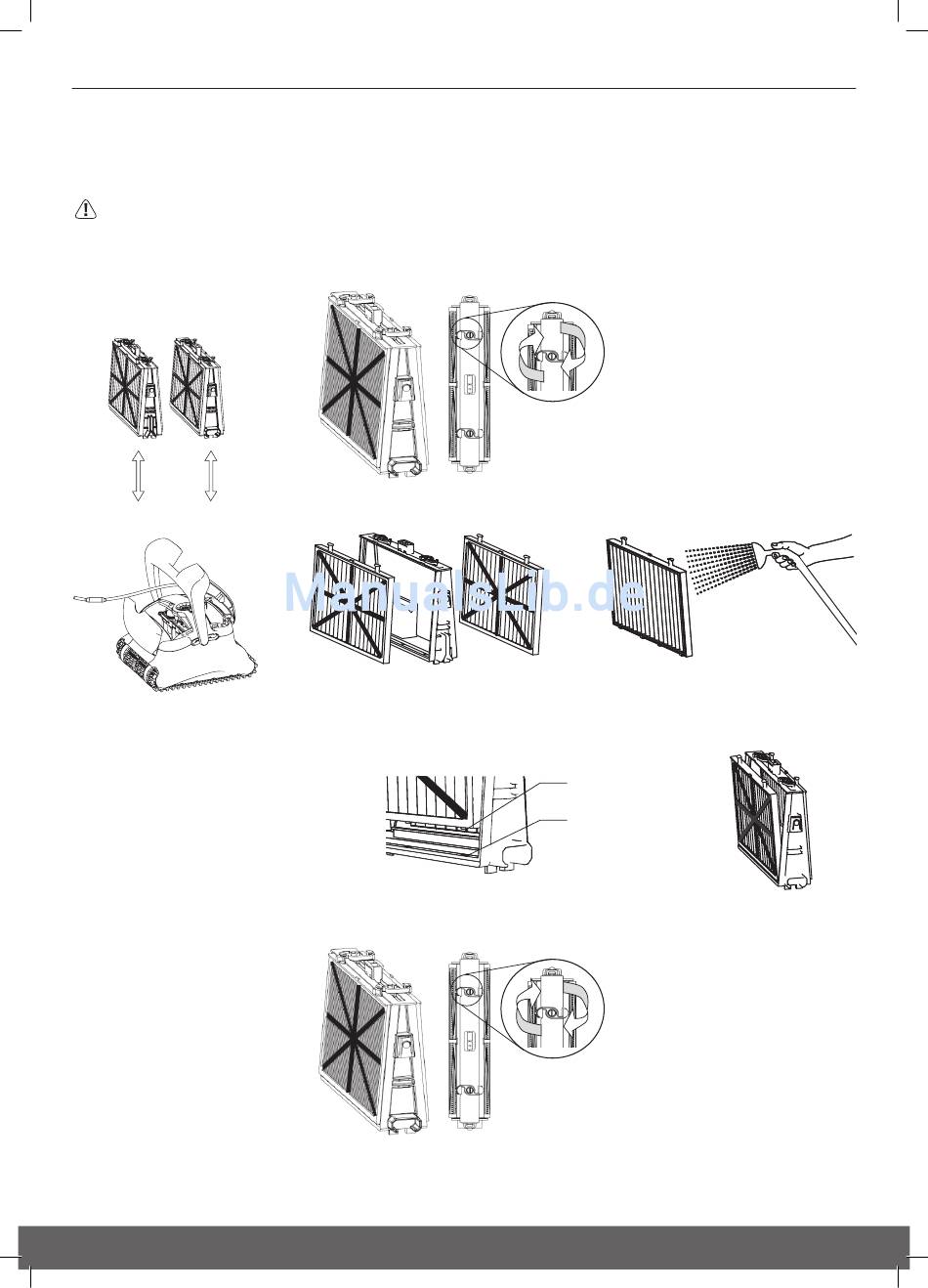 ManualsLib.de