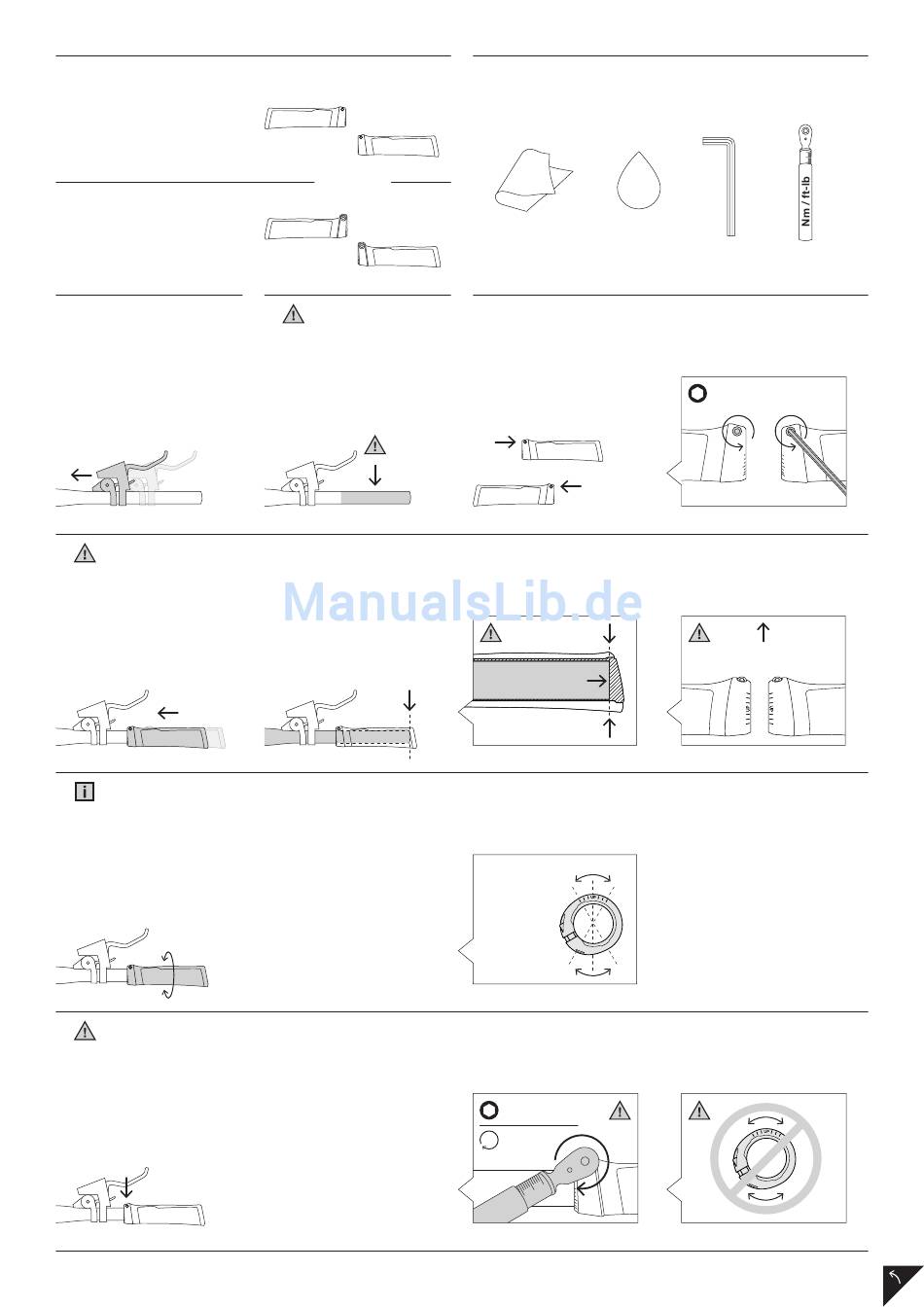 Nm / ft-lb

ManualsLib.de