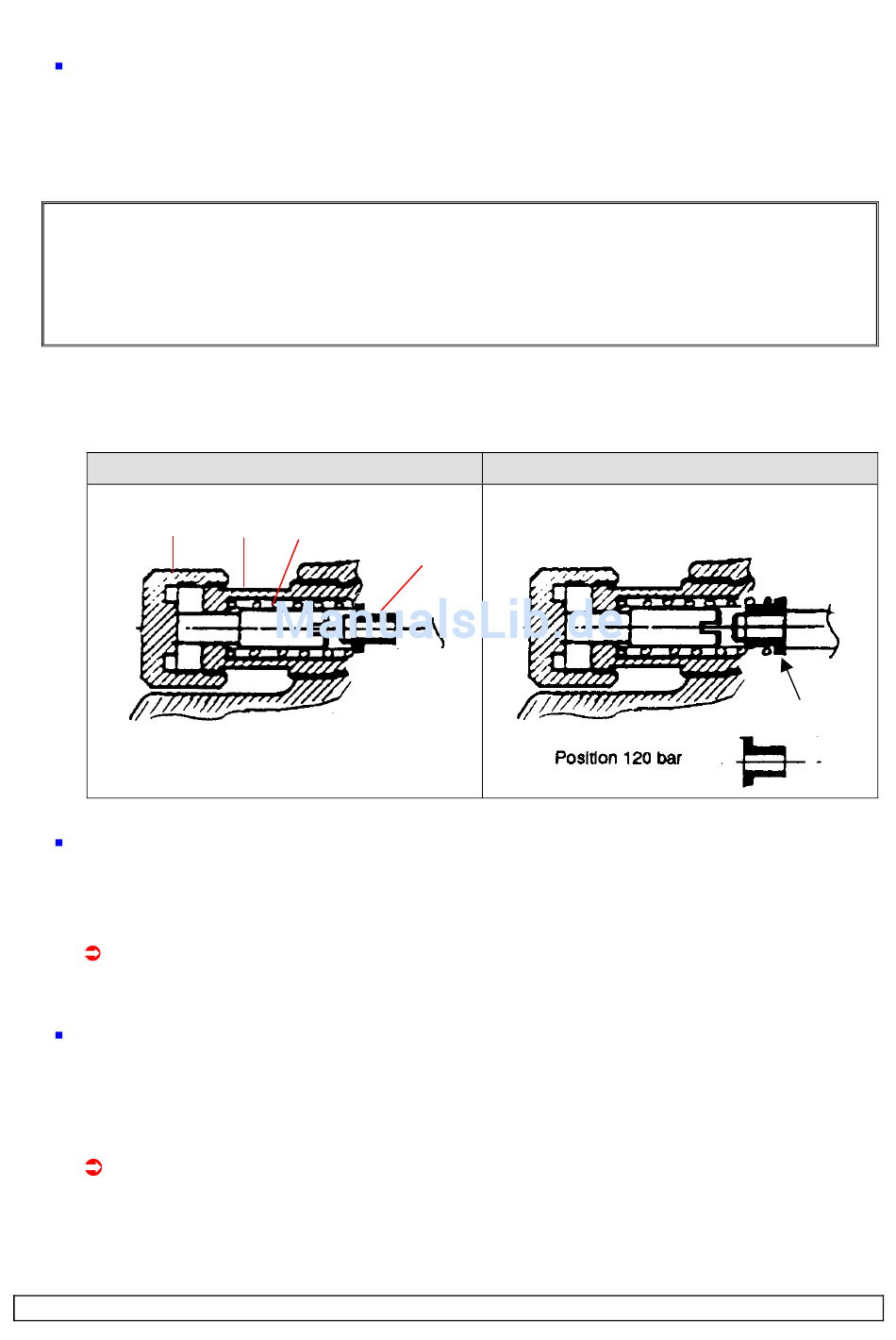 ManualsLib.de

Position 120 bar