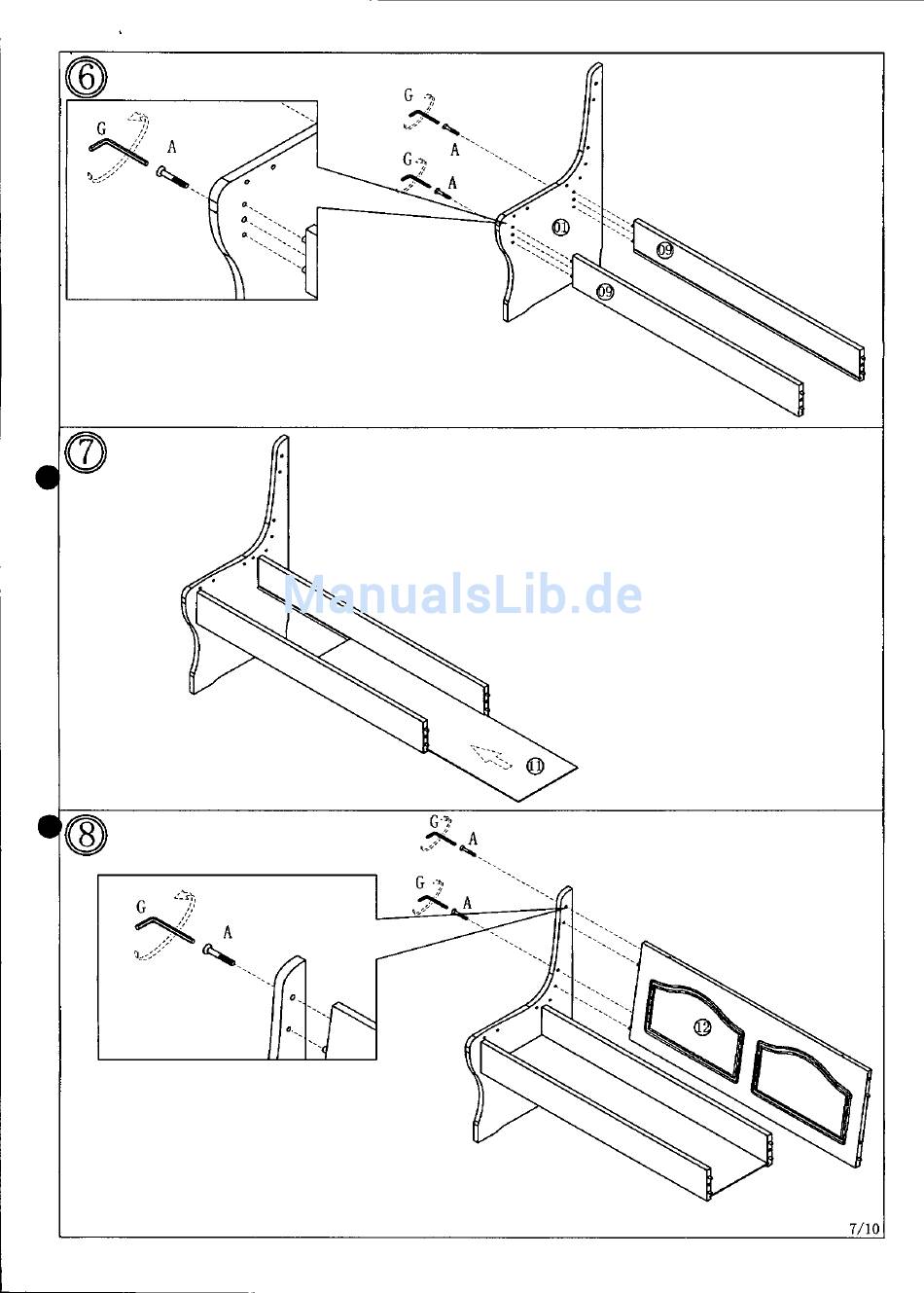 6

G

A

G

A

G

A

01

09

09

7

ManualsLib.de

11

8

G

A

G

A

G

A

12

7/10