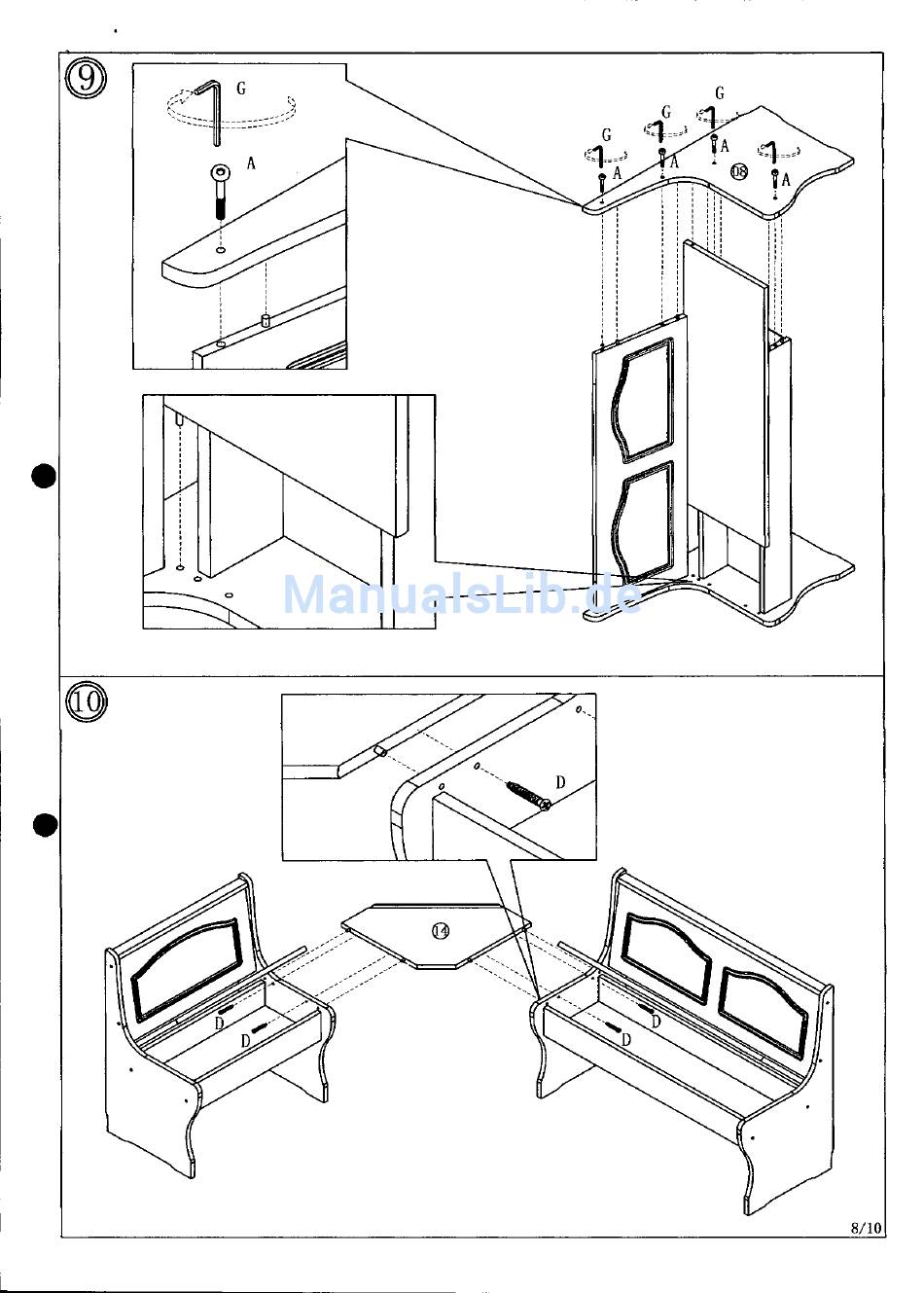 9

G

A

G

G

G

A

A

A

A

08

ManualsLib.de

10

D

14

D

D

D

D

8/10