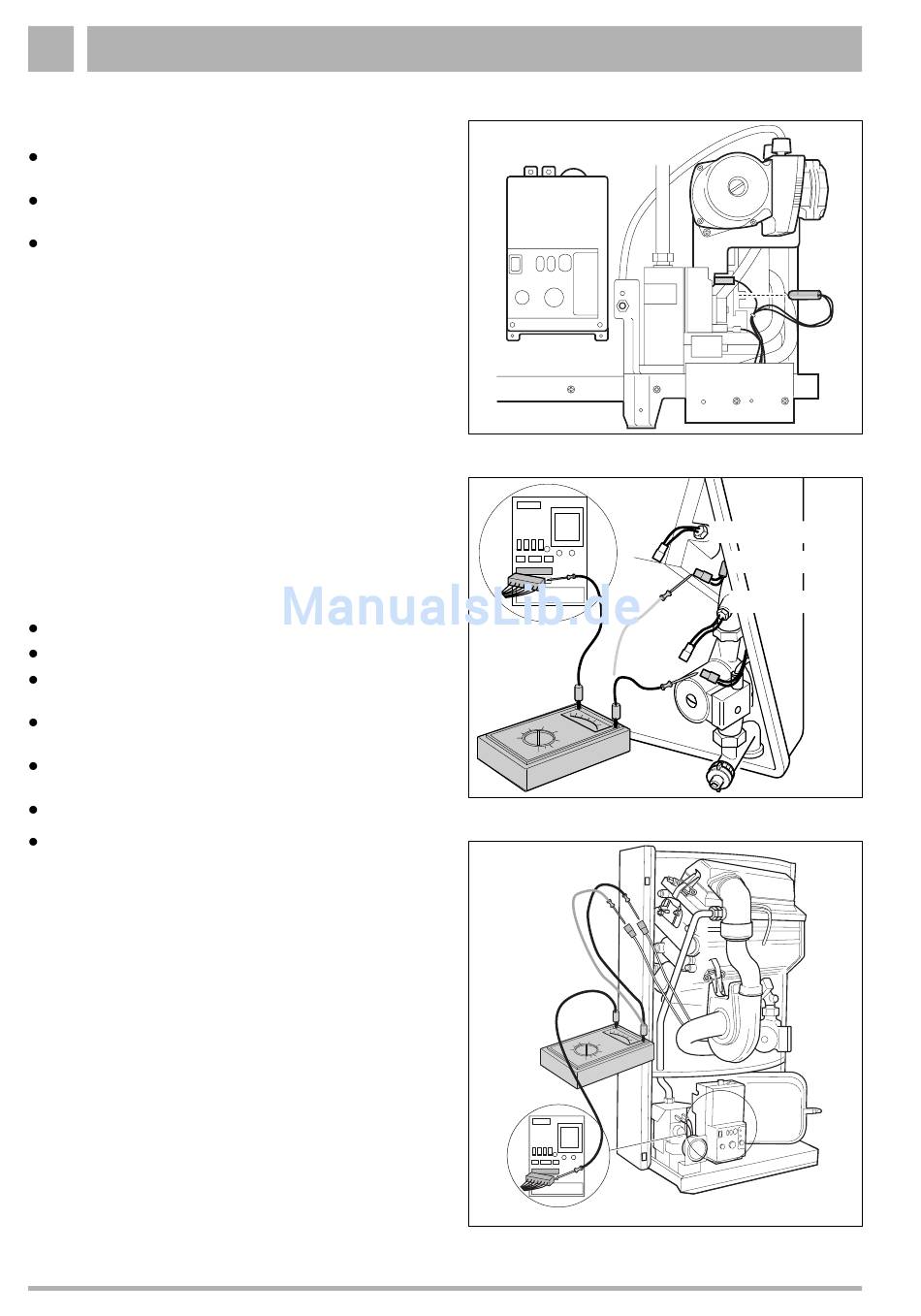 ManualsLib.de