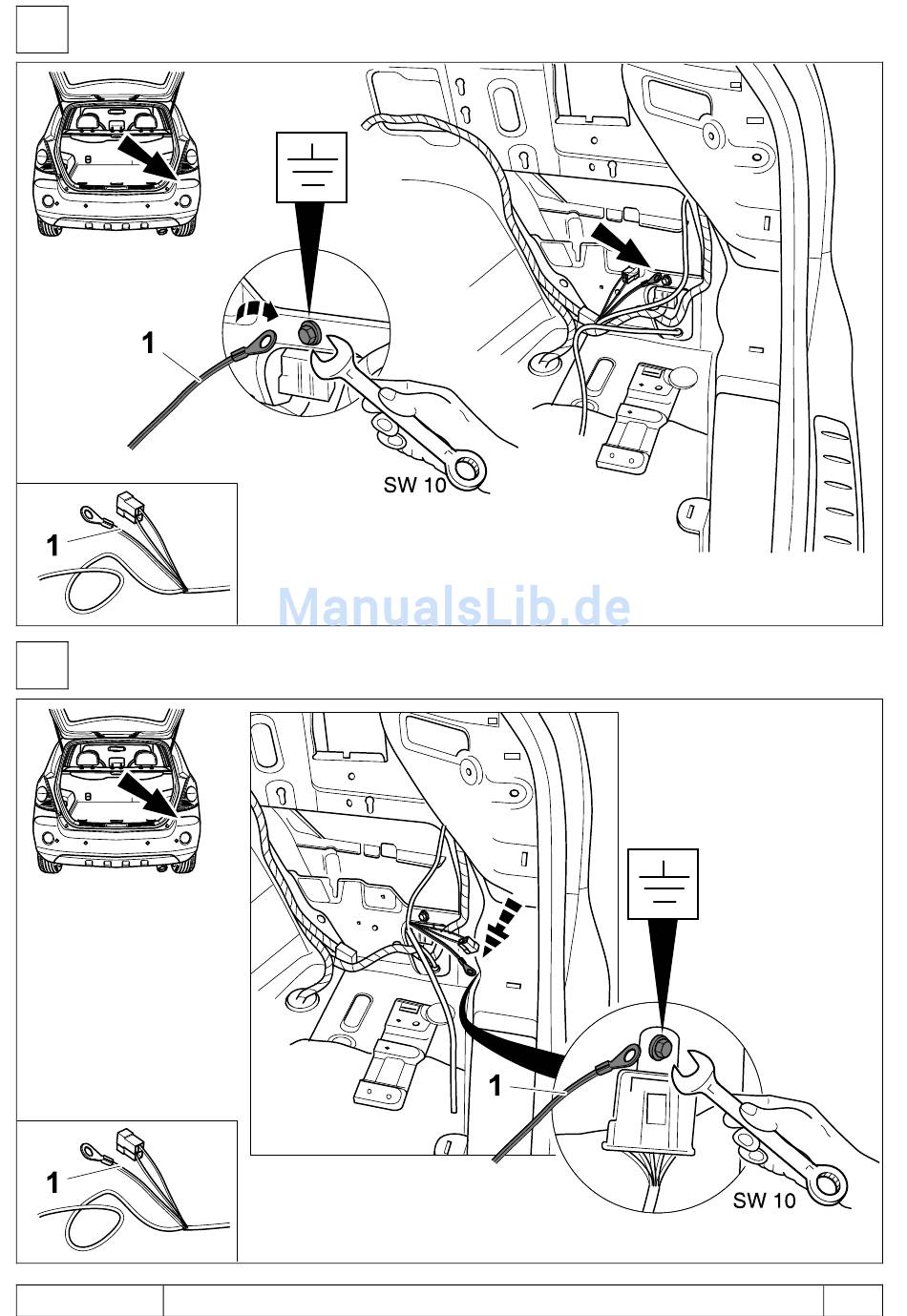 1

SW 10

1

ManualsLib.de

1

SW 10

1