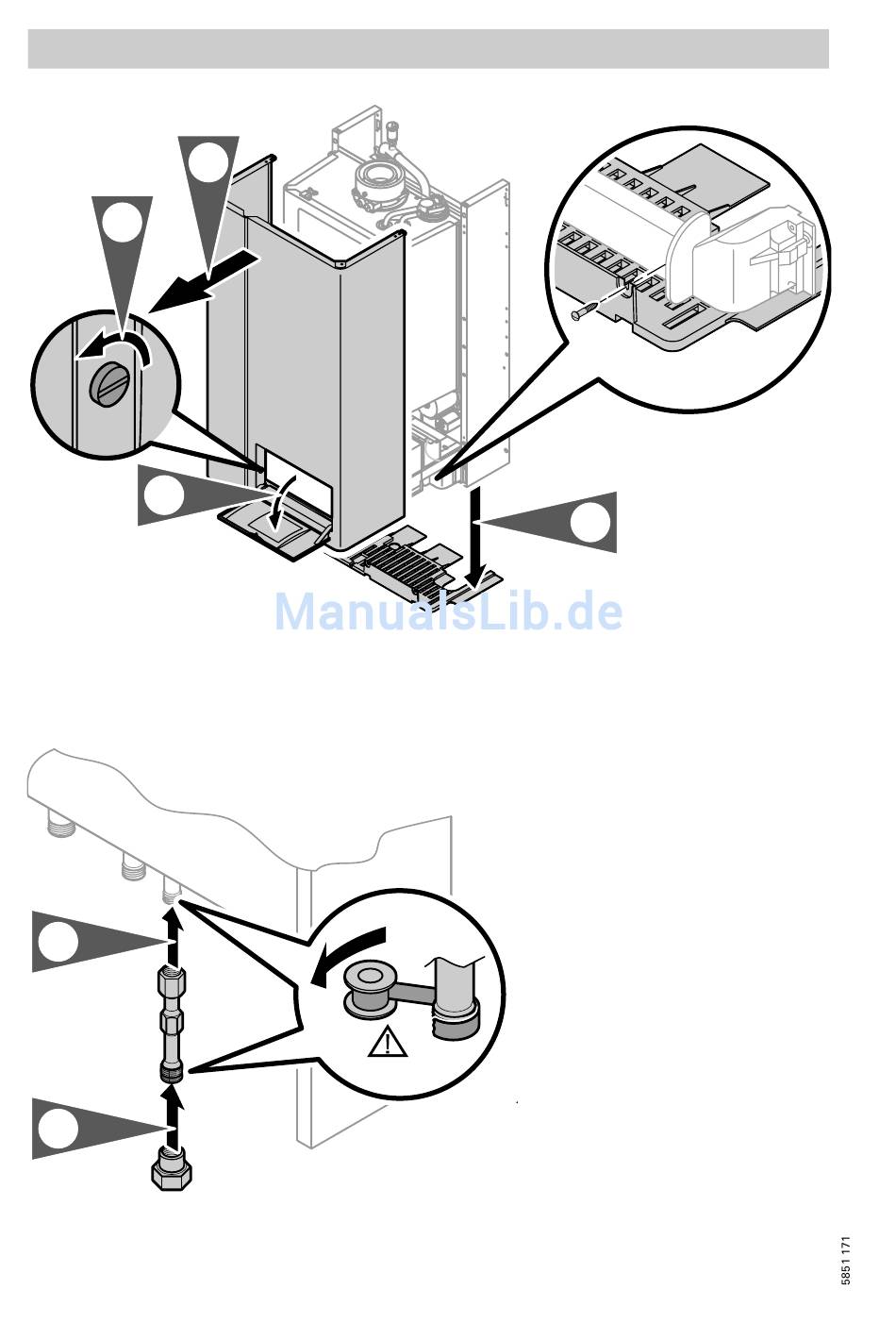 ManualsLib.de

5851 171