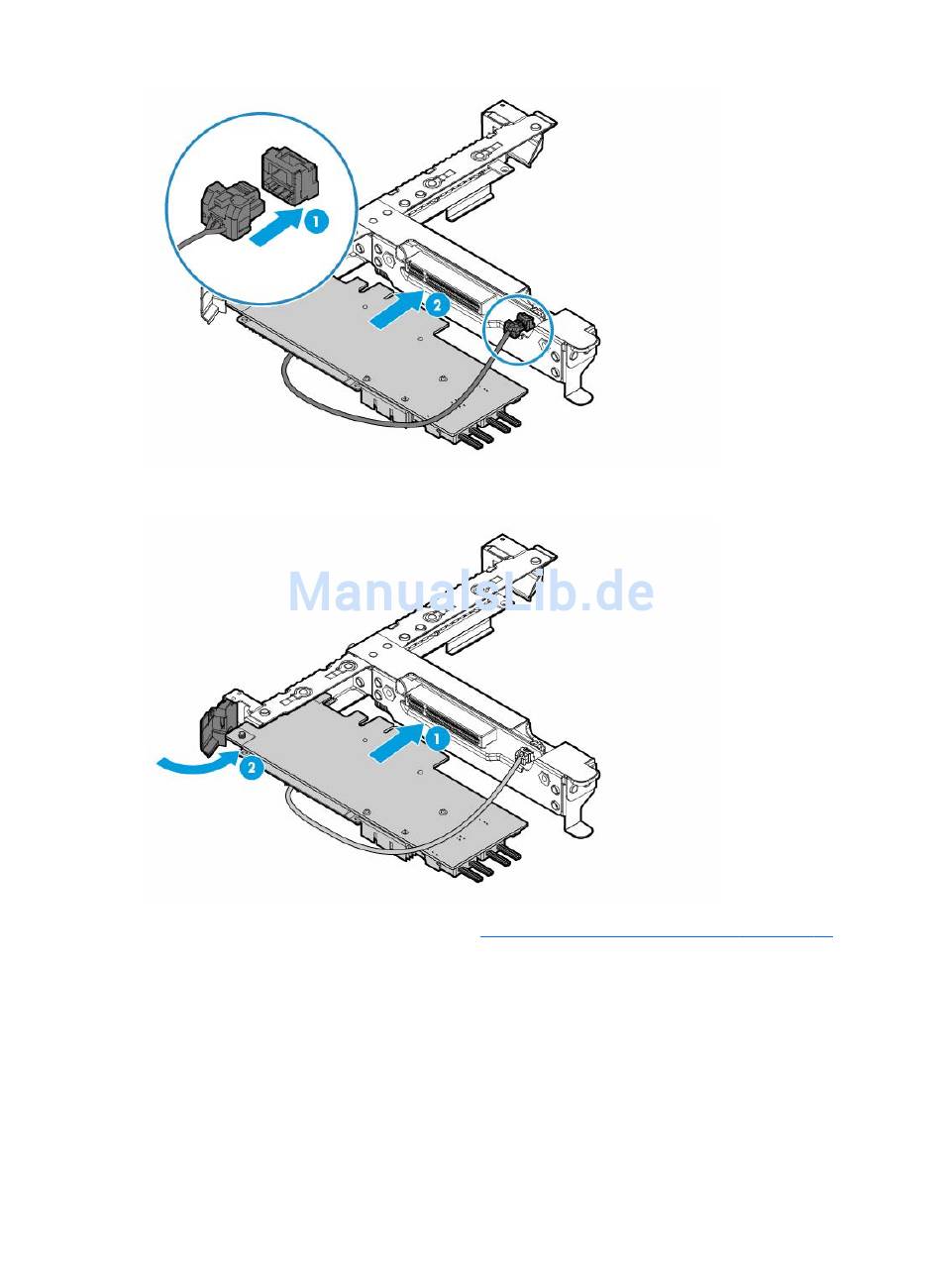 1

2

ManualsLib.de

1

2