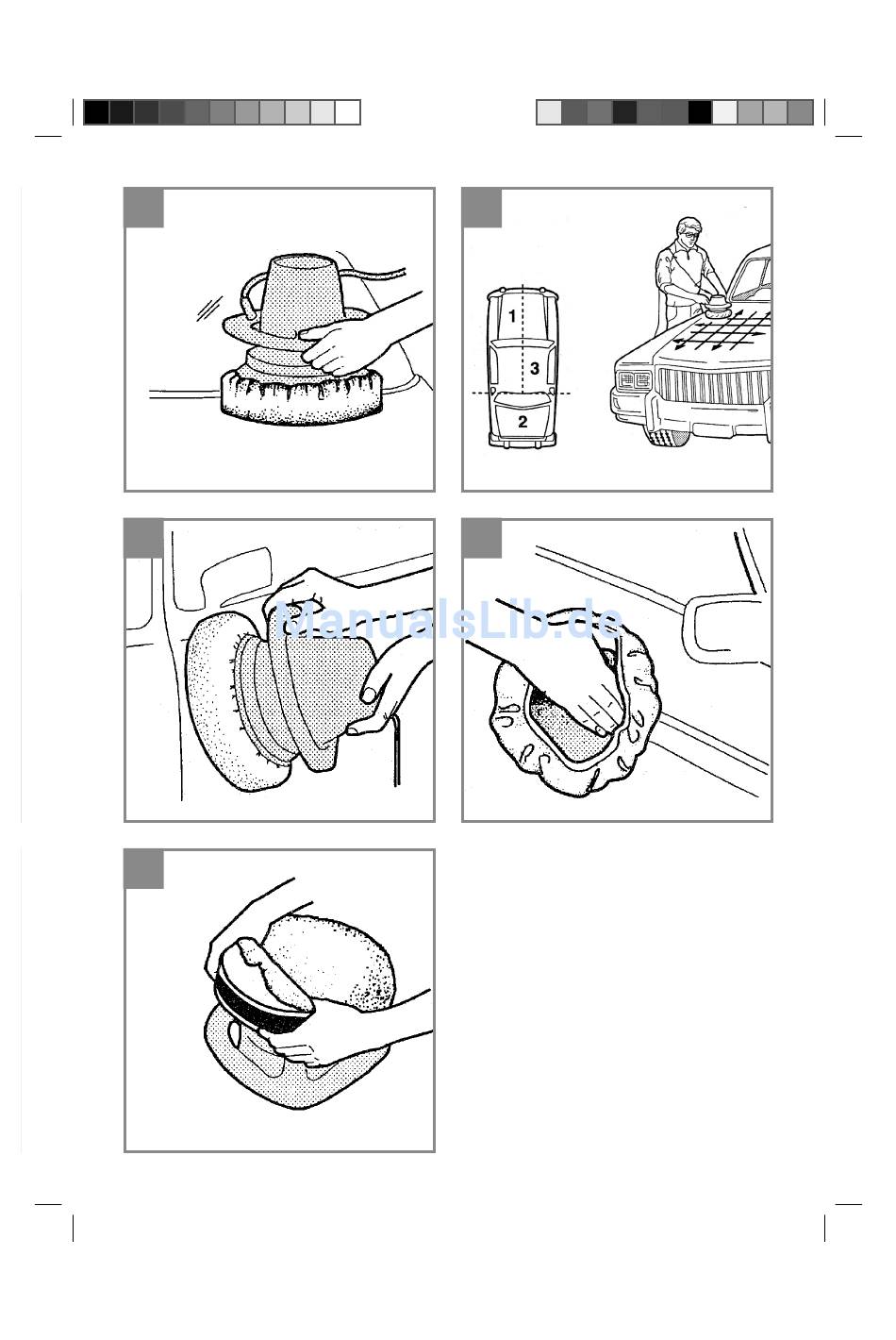 1
3
2

ManualsLib.de