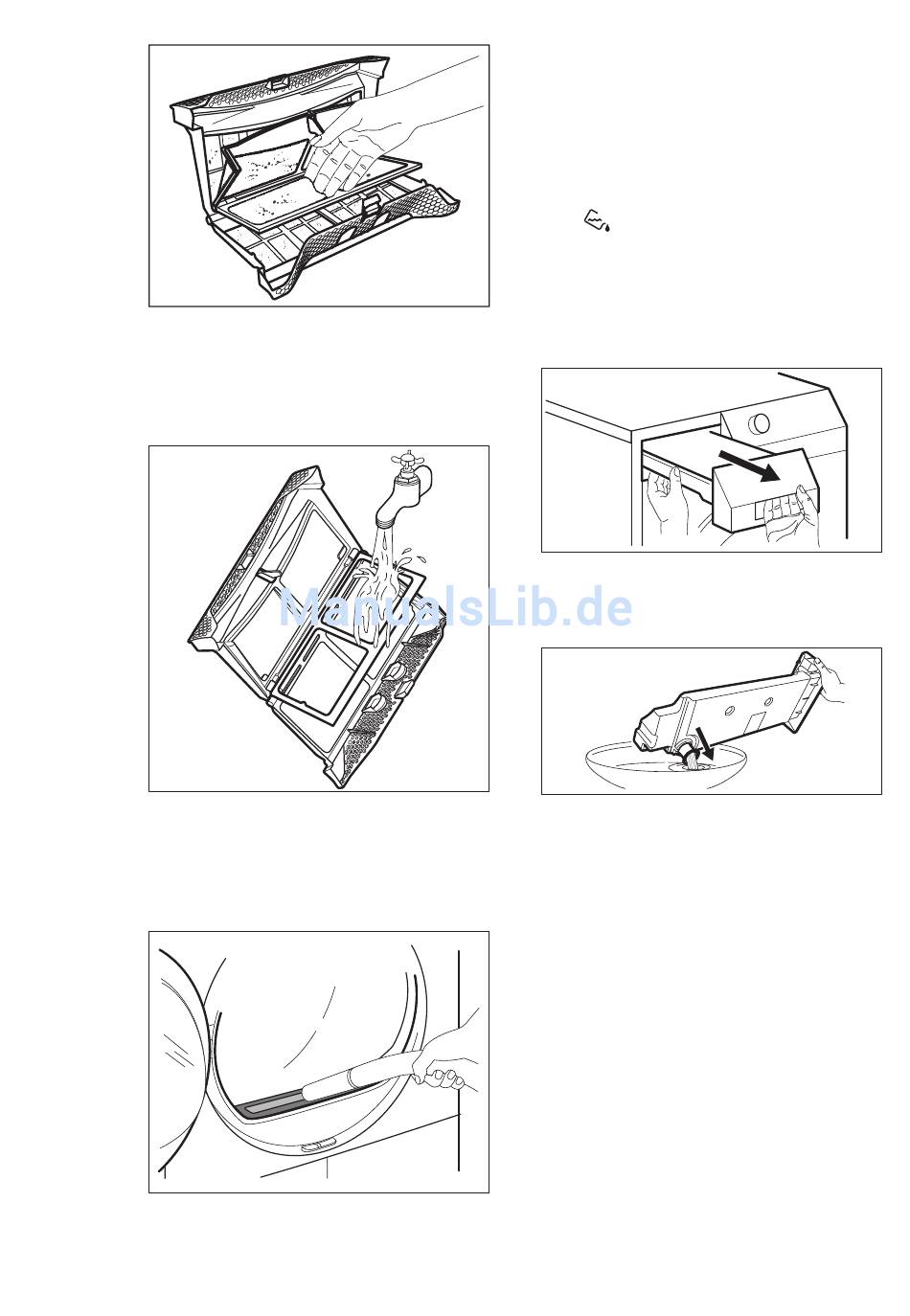 ManualsLib.de