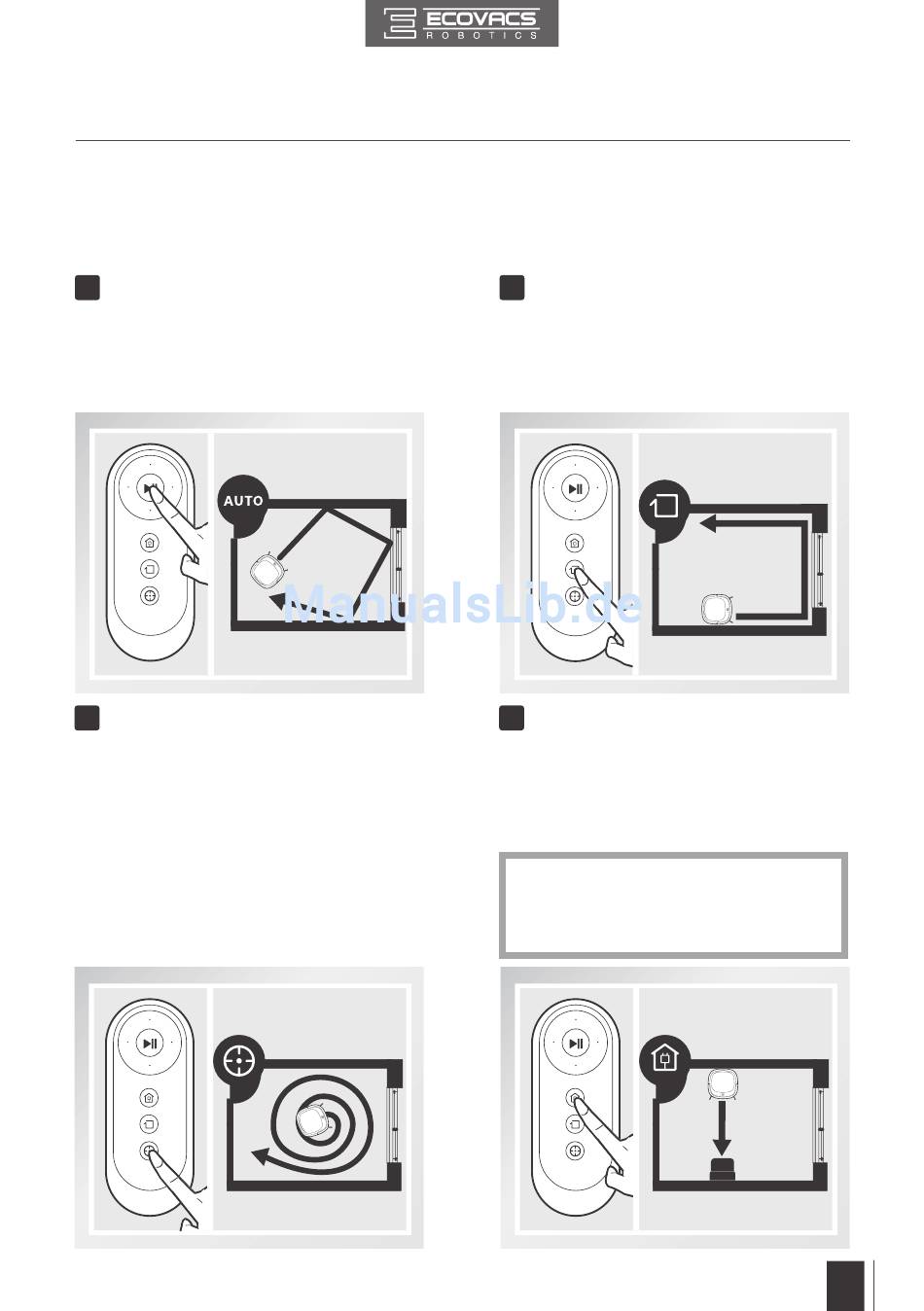 ECOVACS
ROBOTICS

AUTO

ManualsLib.de