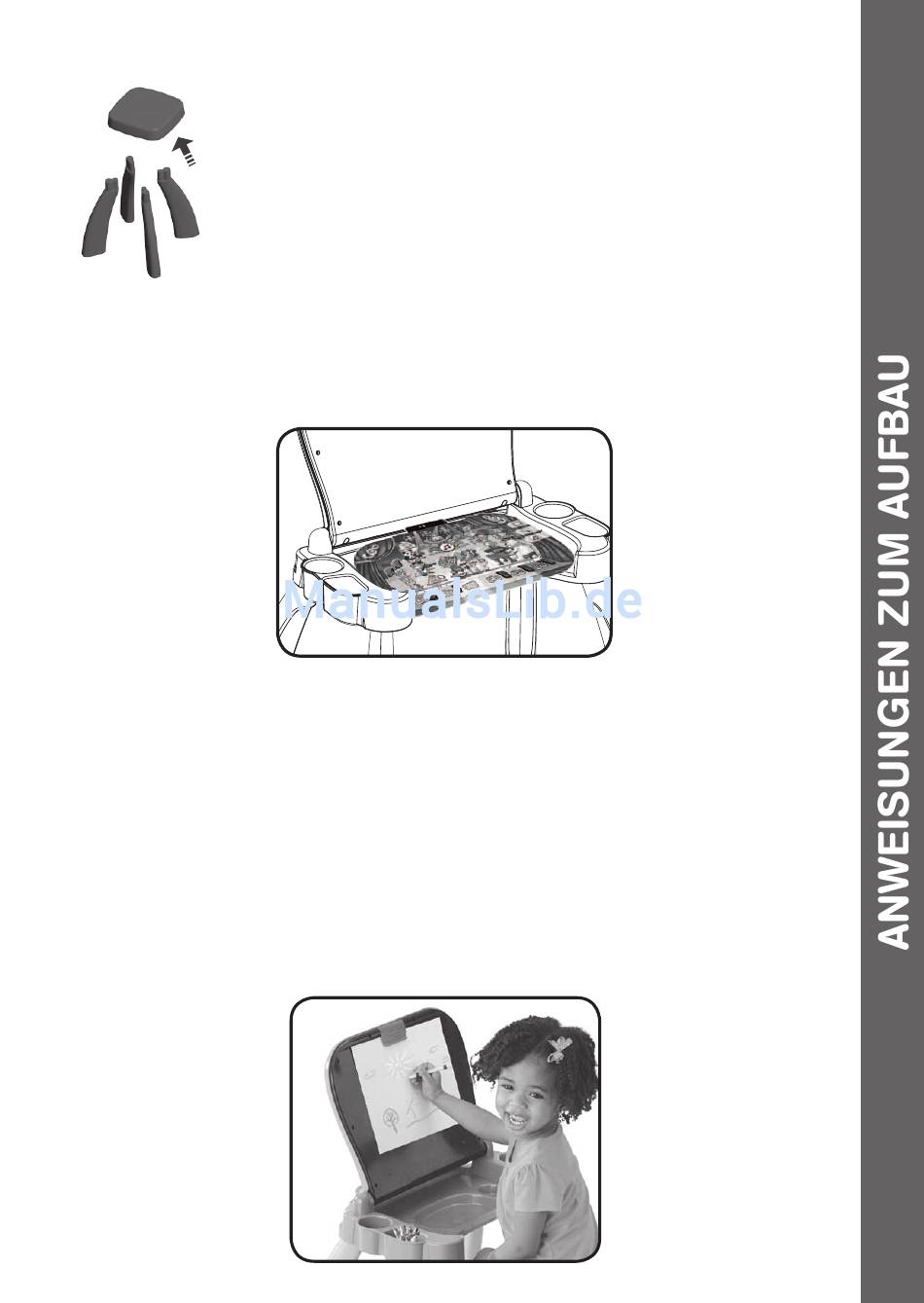 ManualsLib.de

ANWEISUNGEN ZUM AUFBAU