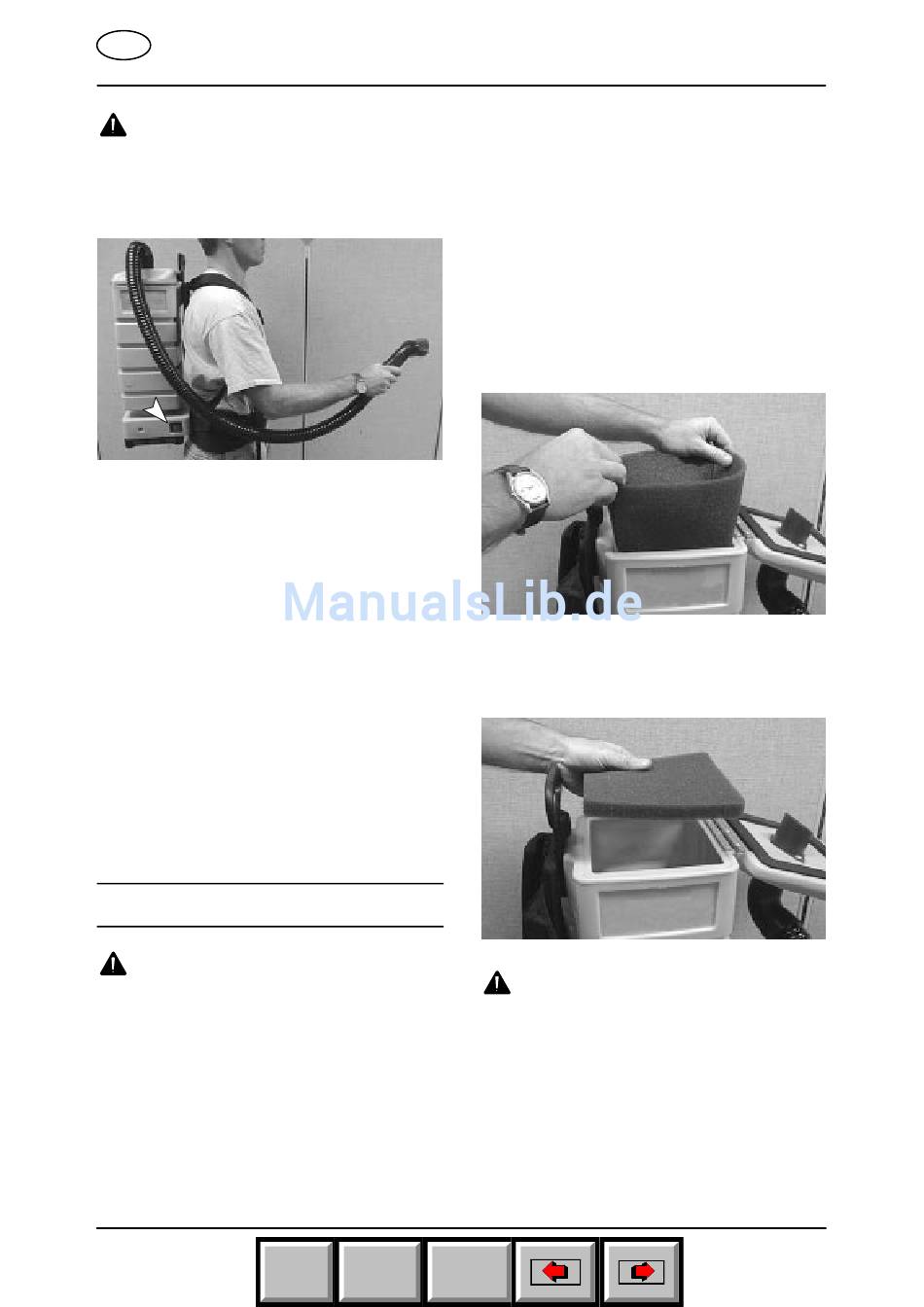 ManualsLib.de