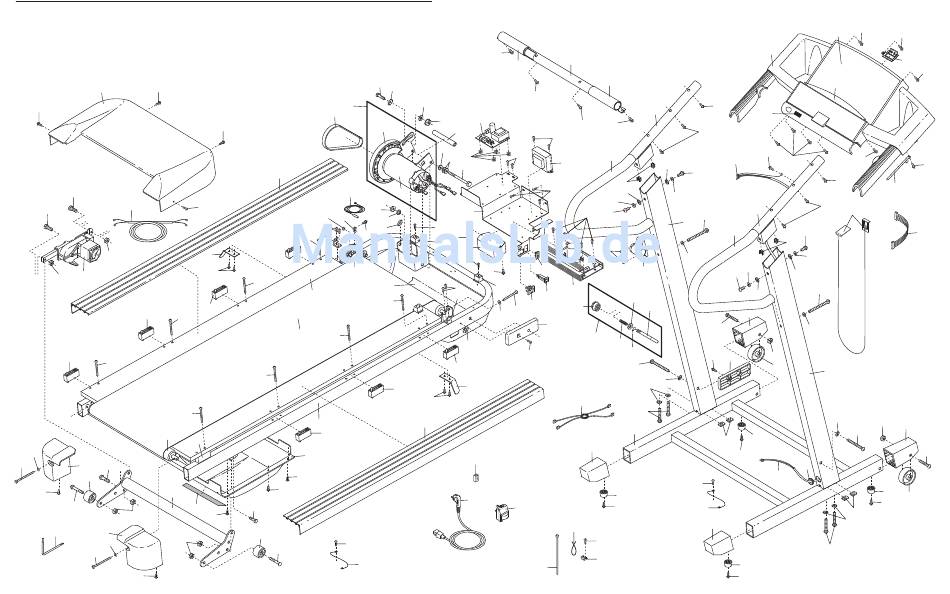 ManualsLib.de