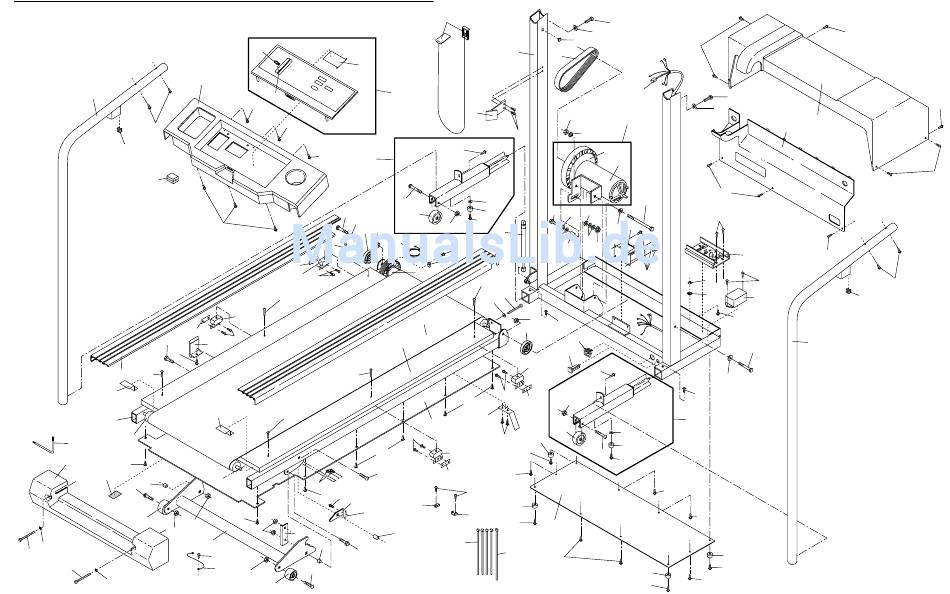 ManualsLib.de