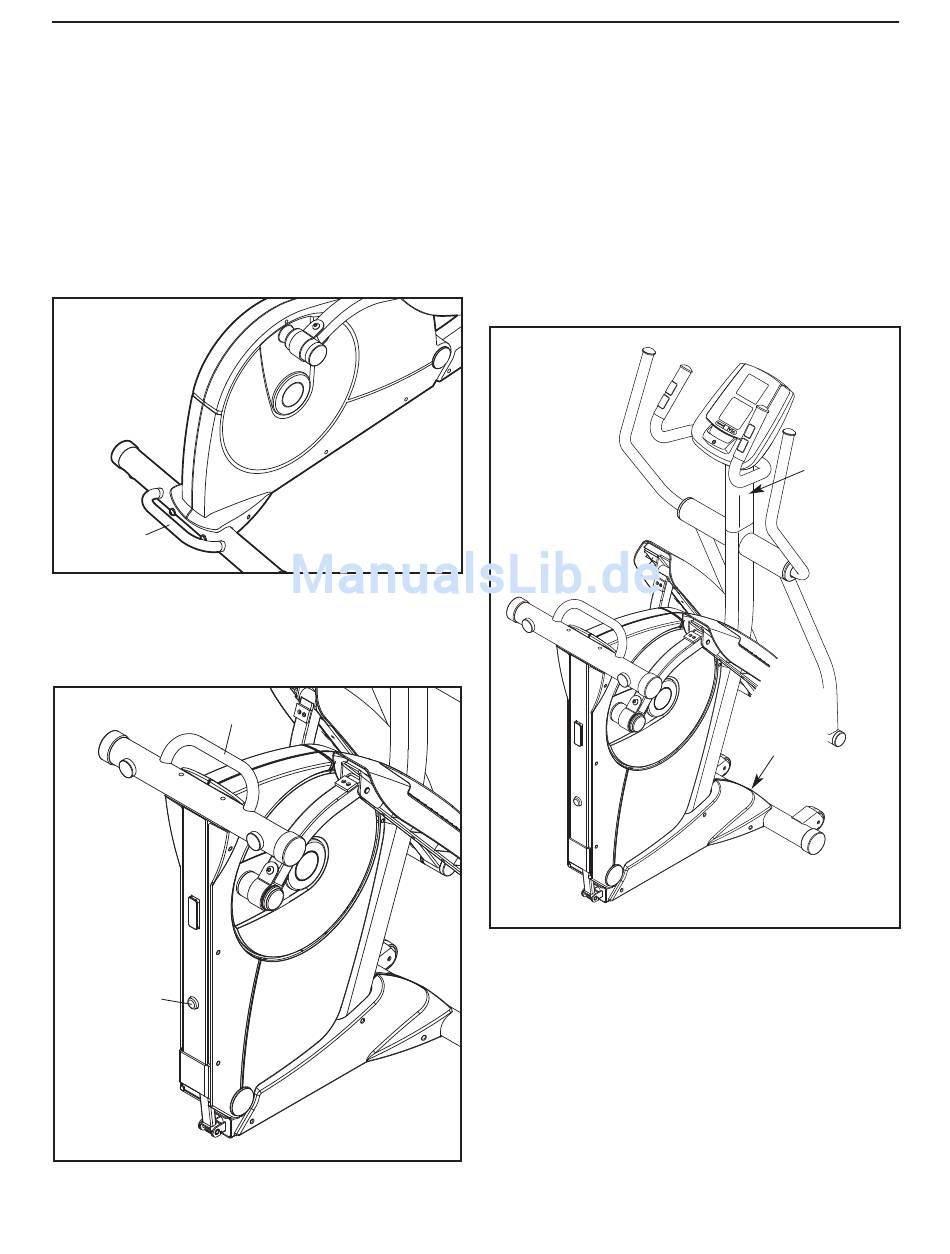 ManualsLib.de