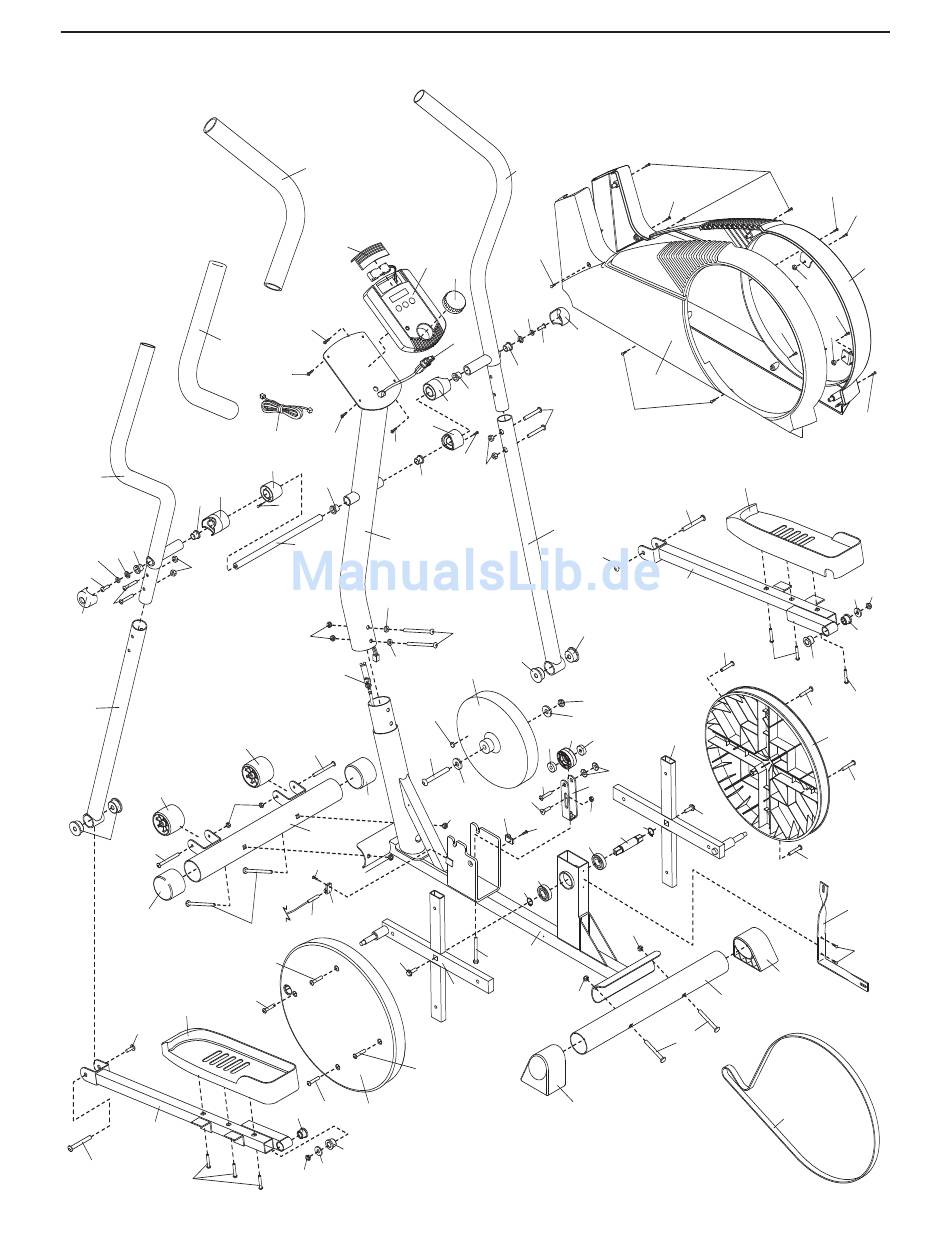 ManualsLib.de