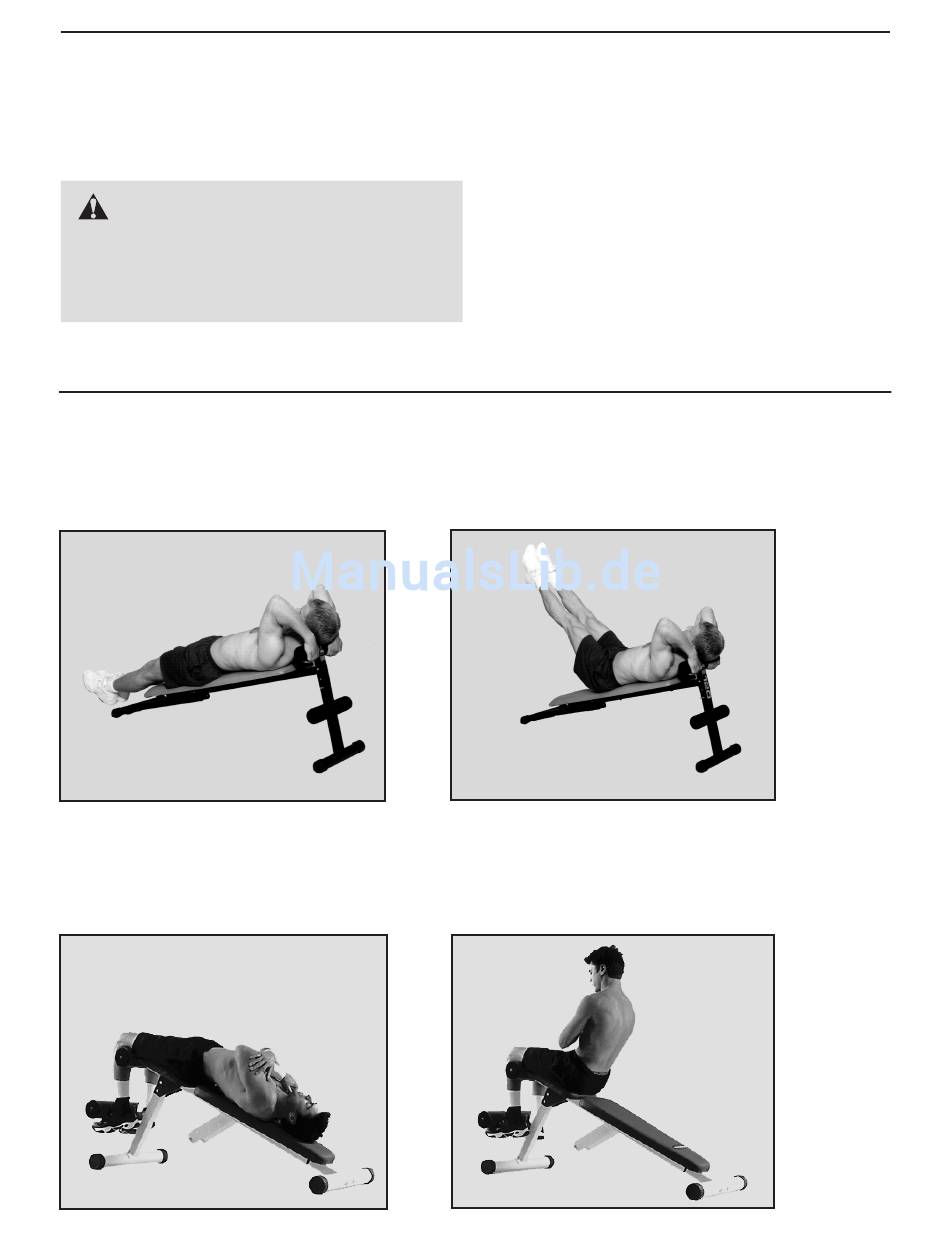 ManualsLib.de