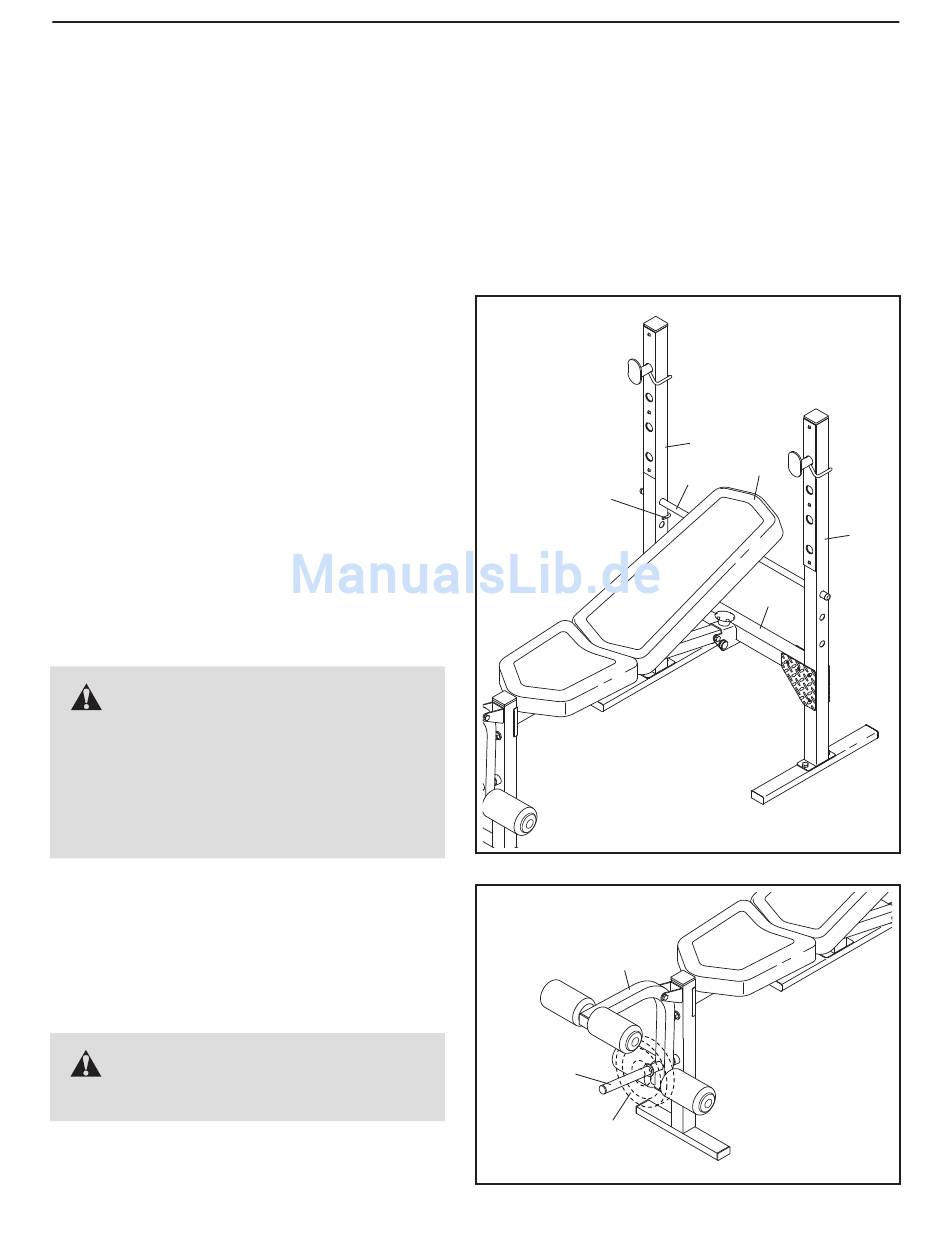 ManualsLib.de