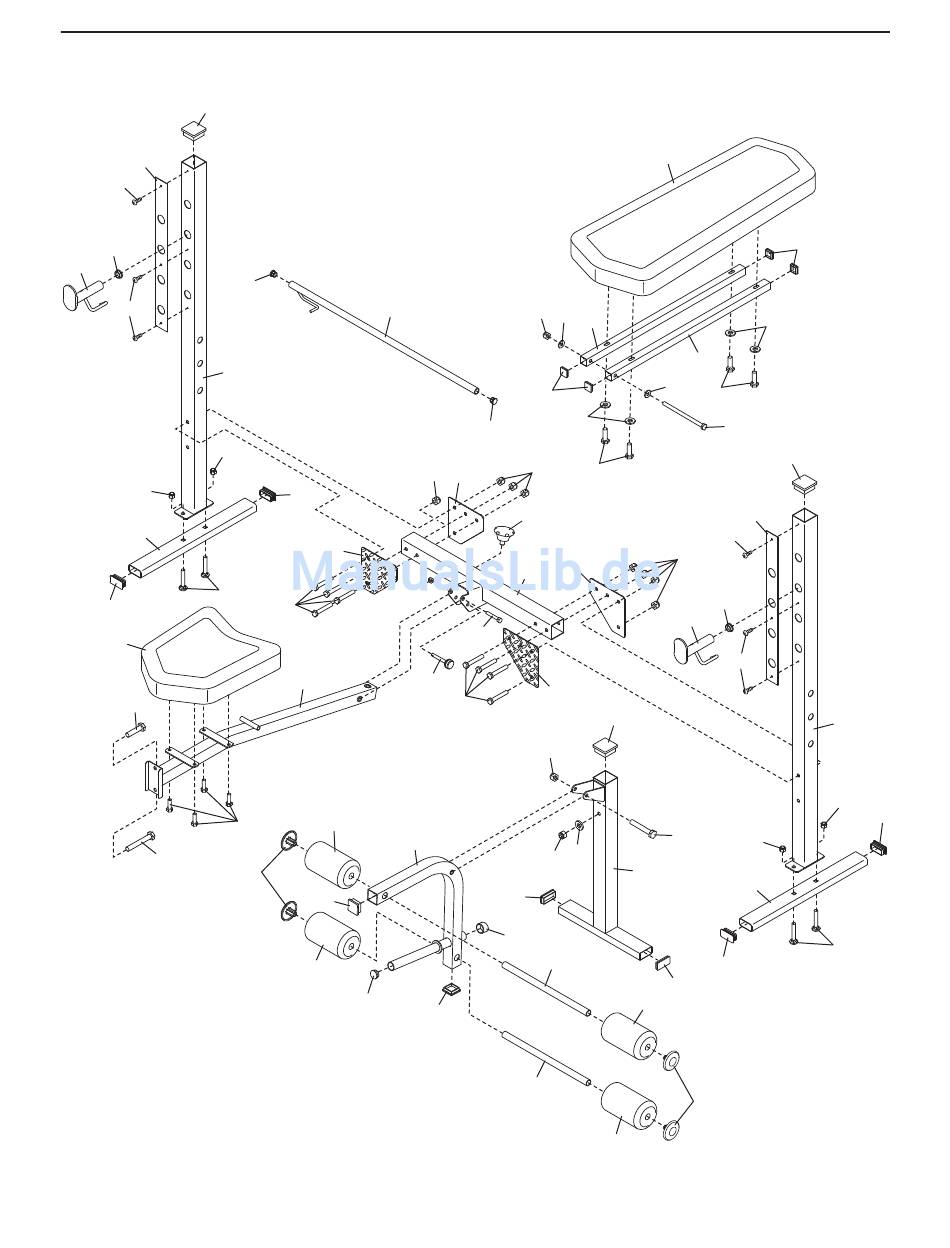 ManualsLib.de