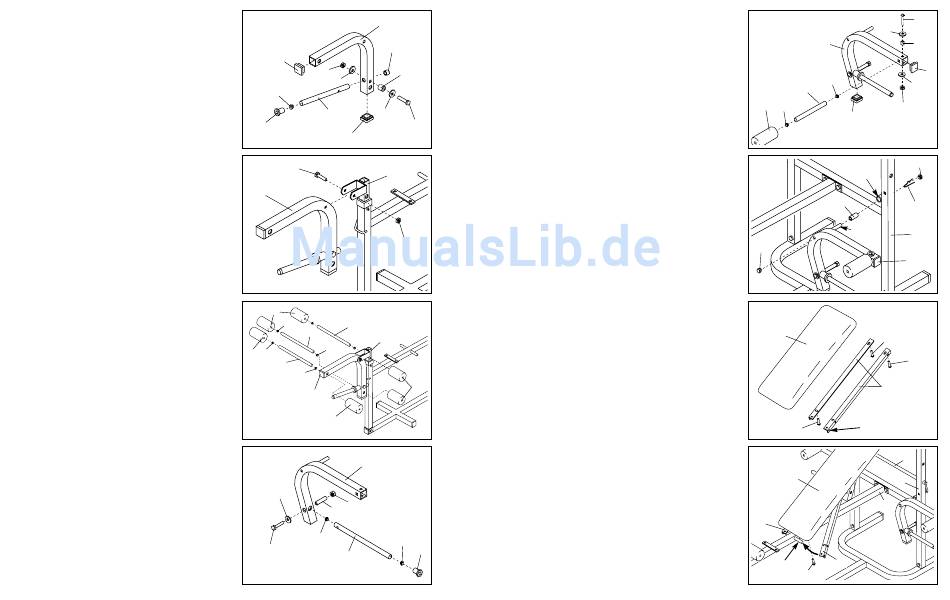 ManualsLib.de