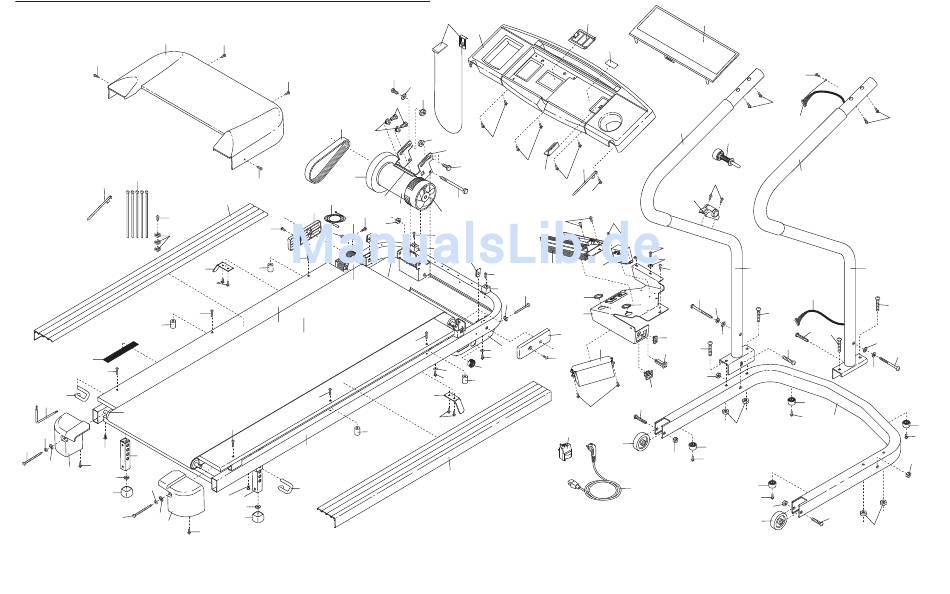 ManualsLib.de